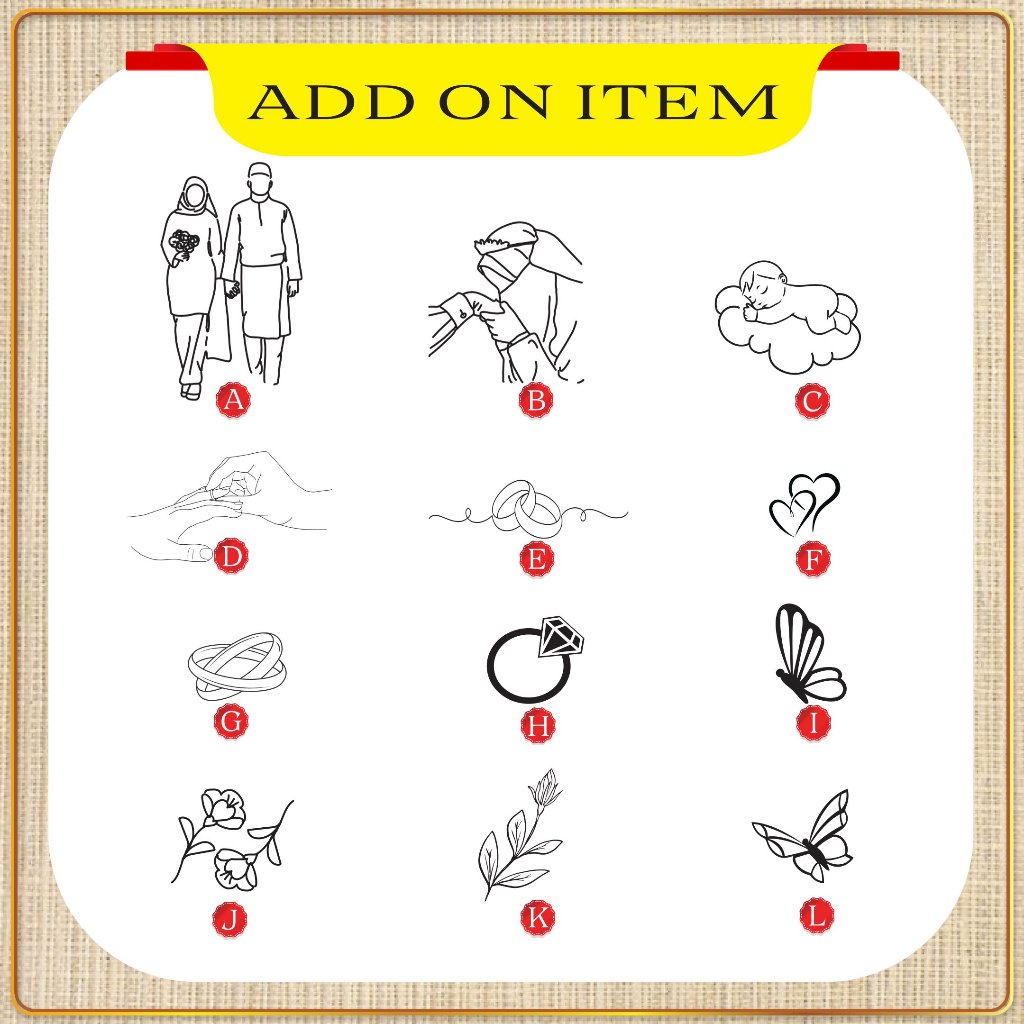 ADD ON ITEM

A

B

C

D

E

F

G

H

I

J

K

L