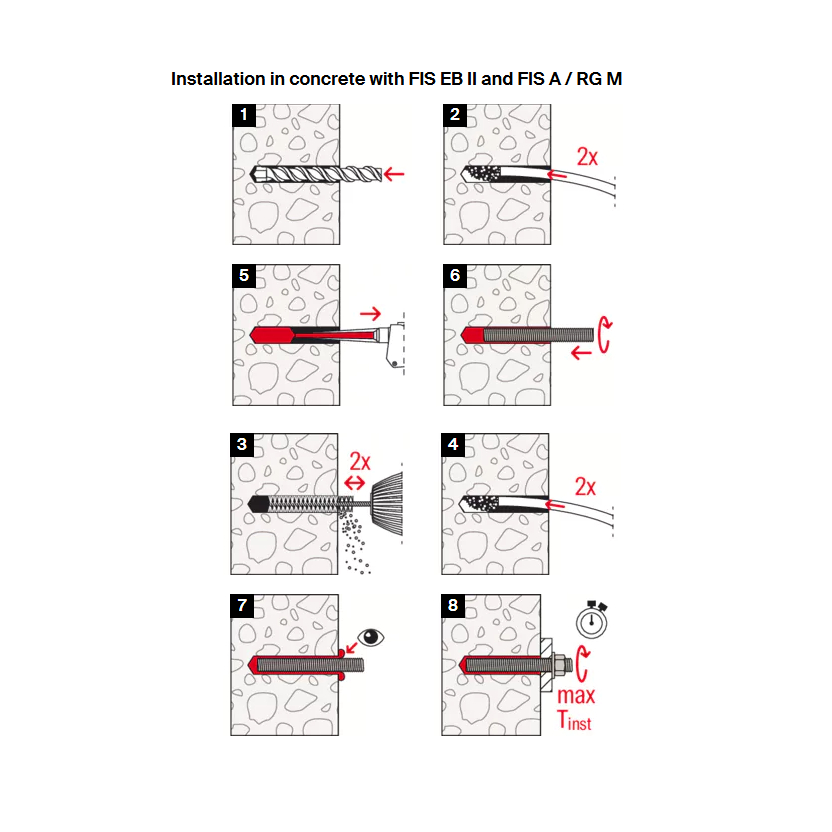 Installation in concrete with FIS EB II and FIS A / RG M

1

2
2x

5

6

3
2x

4
2x

7

8
max
$T_{inst}$