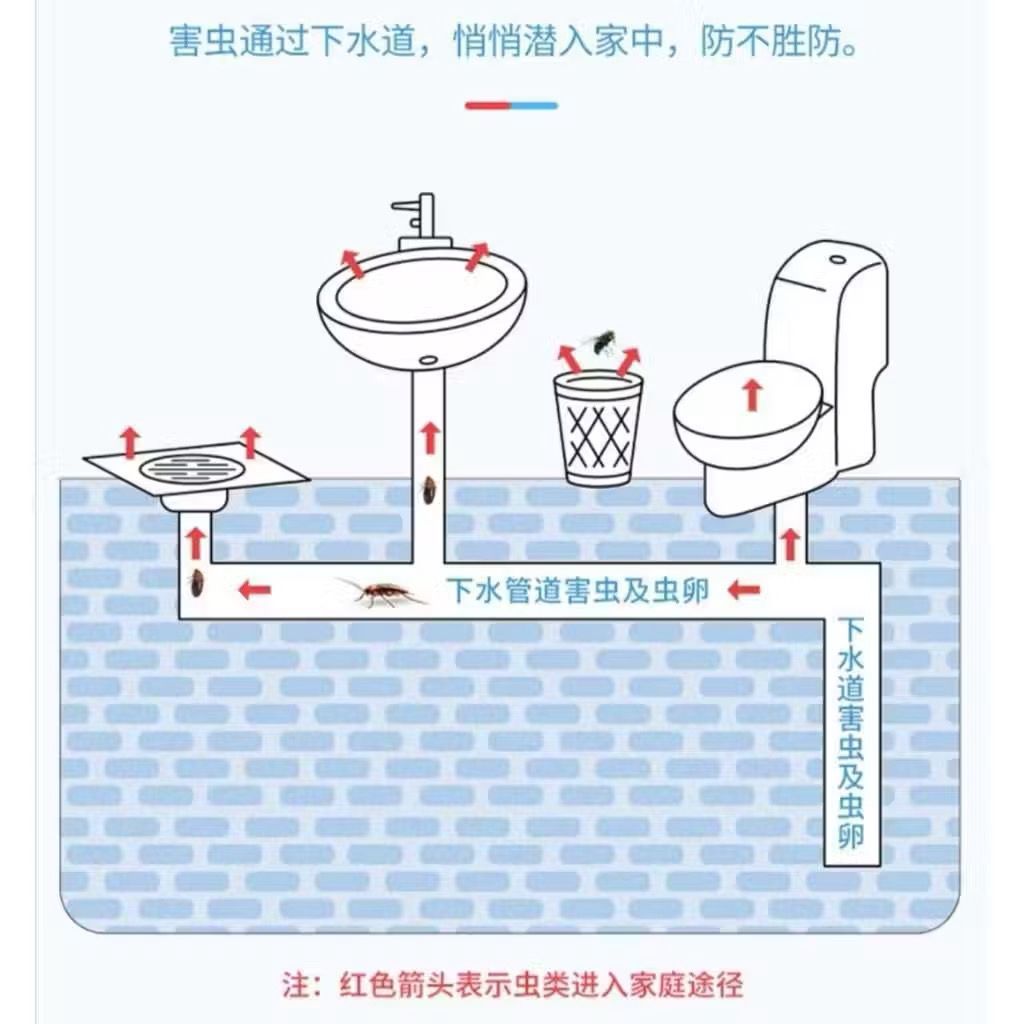 害虫通过下水道，悄悄潜入家中，防不胜防。

下水管道害虫及虫卵

下水道害虫及虫卵

注：红色箭头表示虫类进入家庭途径