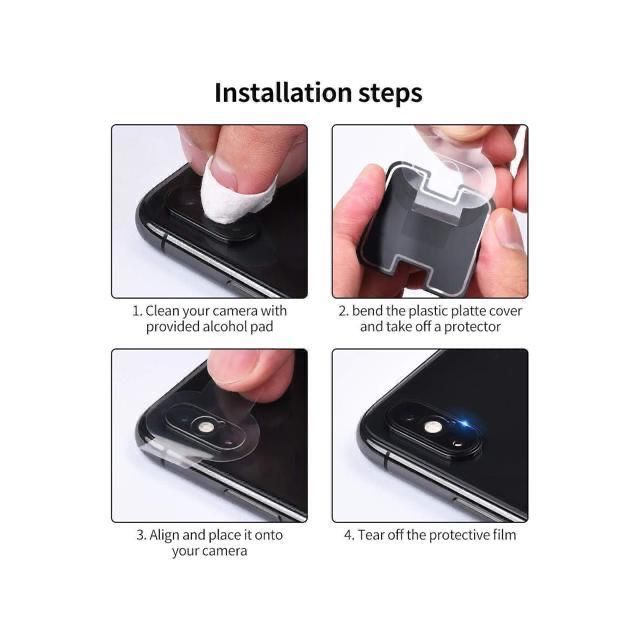 Installation steps

1. Clean your camera with provided alcohol pad

2. bend the plastic platte cover and take off a protector

3. Align and place it onto your camera

4. Tear off the protective film