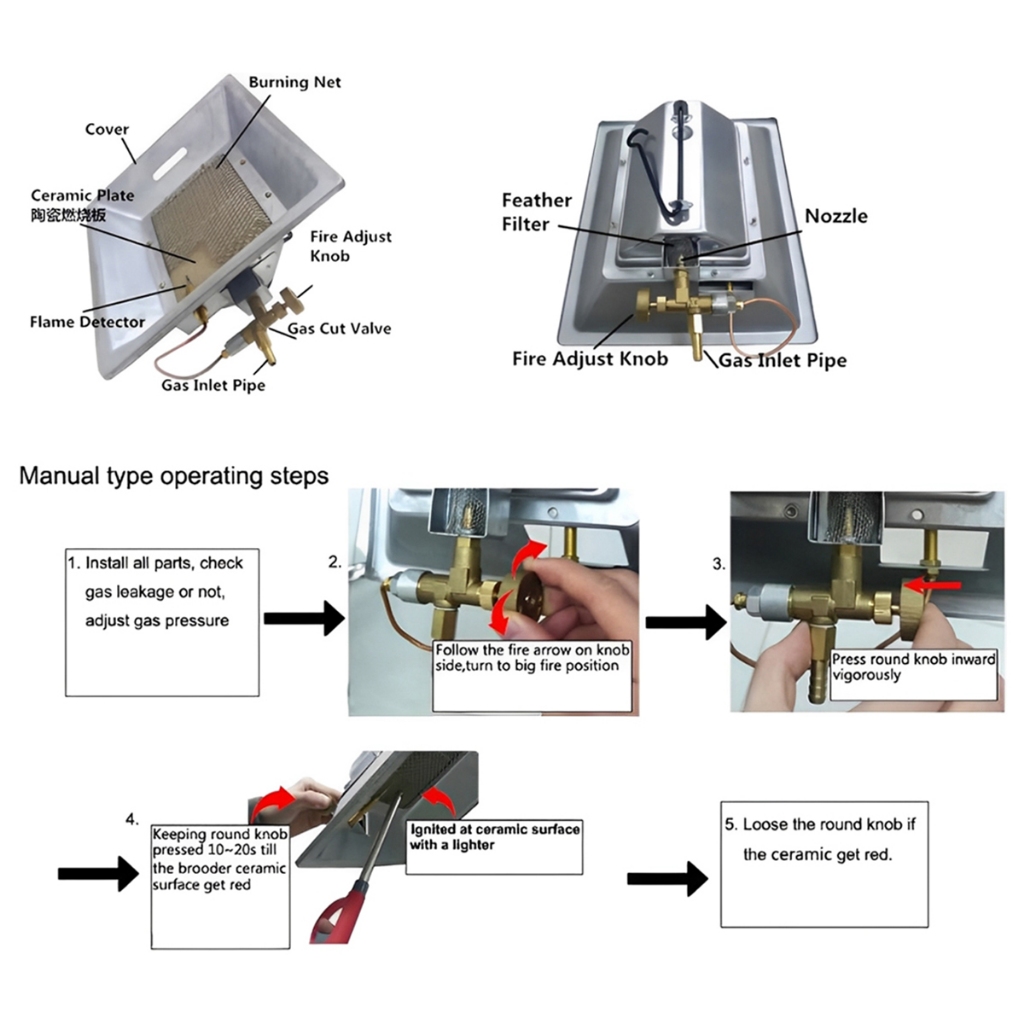 Burning Net
Cover
Ceramic Plate
陶瓷燃烧板
Fire Adjust Knob
Flame Detector
Gas Cut Valve
Gas Inlet Pipe

Feather Filter
Nozzle
Fire Adjust Knob
Gas Inlet Pipe

Manual type operating steps

1. Install all parts, check gas leakage or not, adjust gas pressure

2.
Follow the fire arrow on knob side,turn to big fire position

3.
Press round knob inward vigorously

4.
Keeping round knob pressed 10~20s till the brooder ceramic surface get red

Ignited at ceramic surface with a lighter

5. Loose the round knob if the ceramic get red.