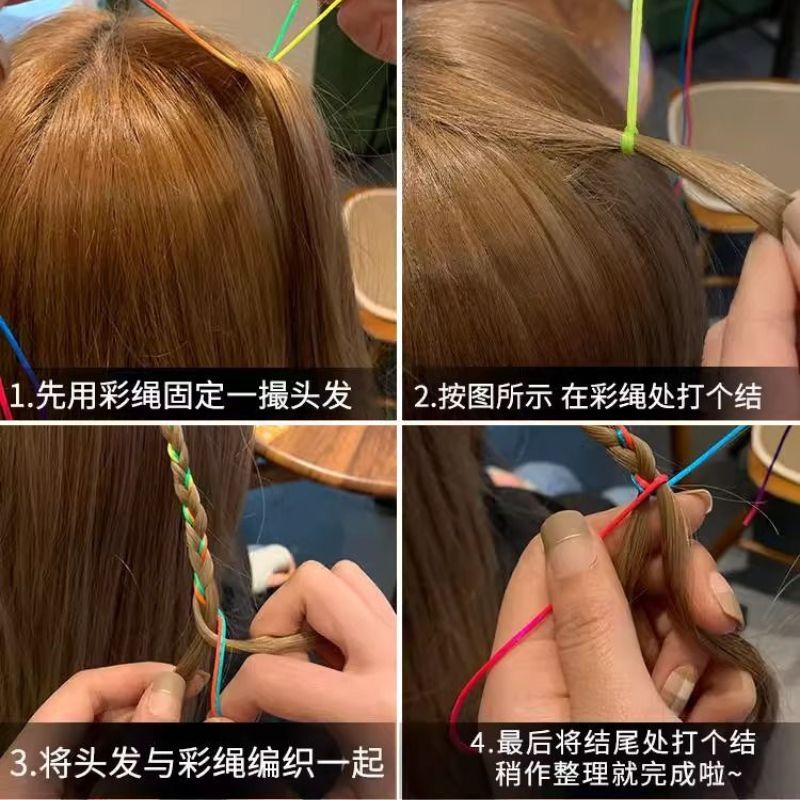 1.先用彩绳固定一撮头发

2.按图所示 在彩绳处打个结

3.将头发与彩绳编织一起

4.最后将结尾处打个结
稍作整理就完成啦~