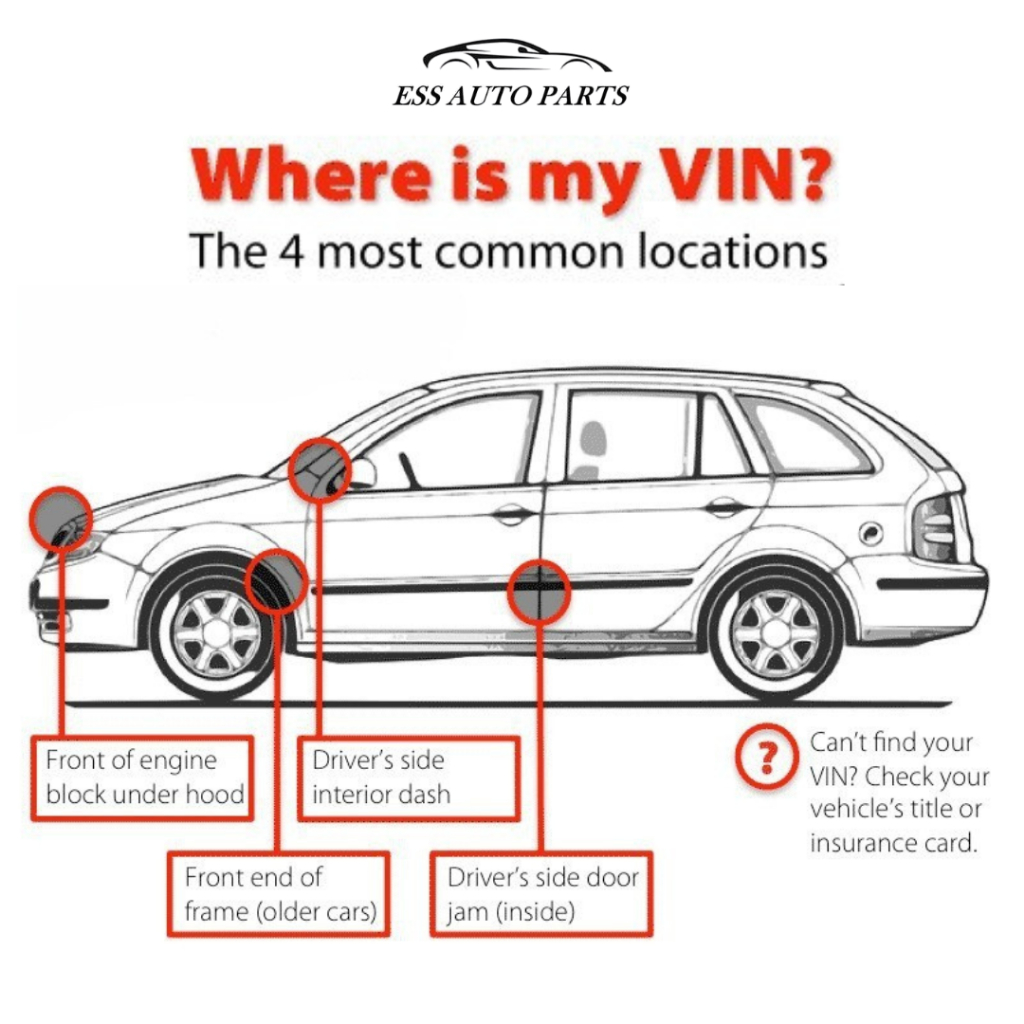 ESS AUTO PARTS

Where is my VIN?

The 4 most common locations

Front of engine block under hood

Driver's side interior dash

Front end of frame (older cars)

Driver's side door jam (inside)

?

Can't find your VIN? Check your vehicle's title or insurance card.