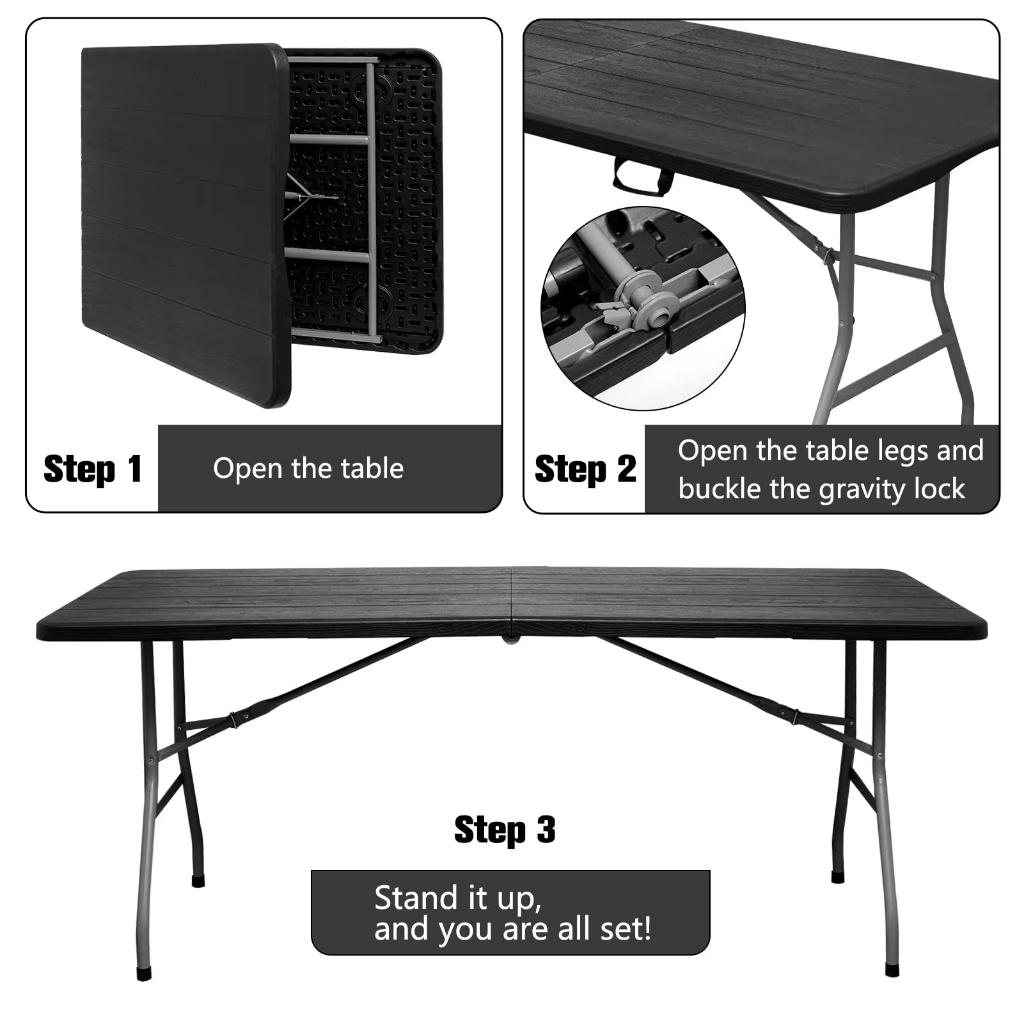 Step 1
Open the table

Step 2
Open the table legs and buckle the gravity lock

Step 3
Stand it up, and you are all set!