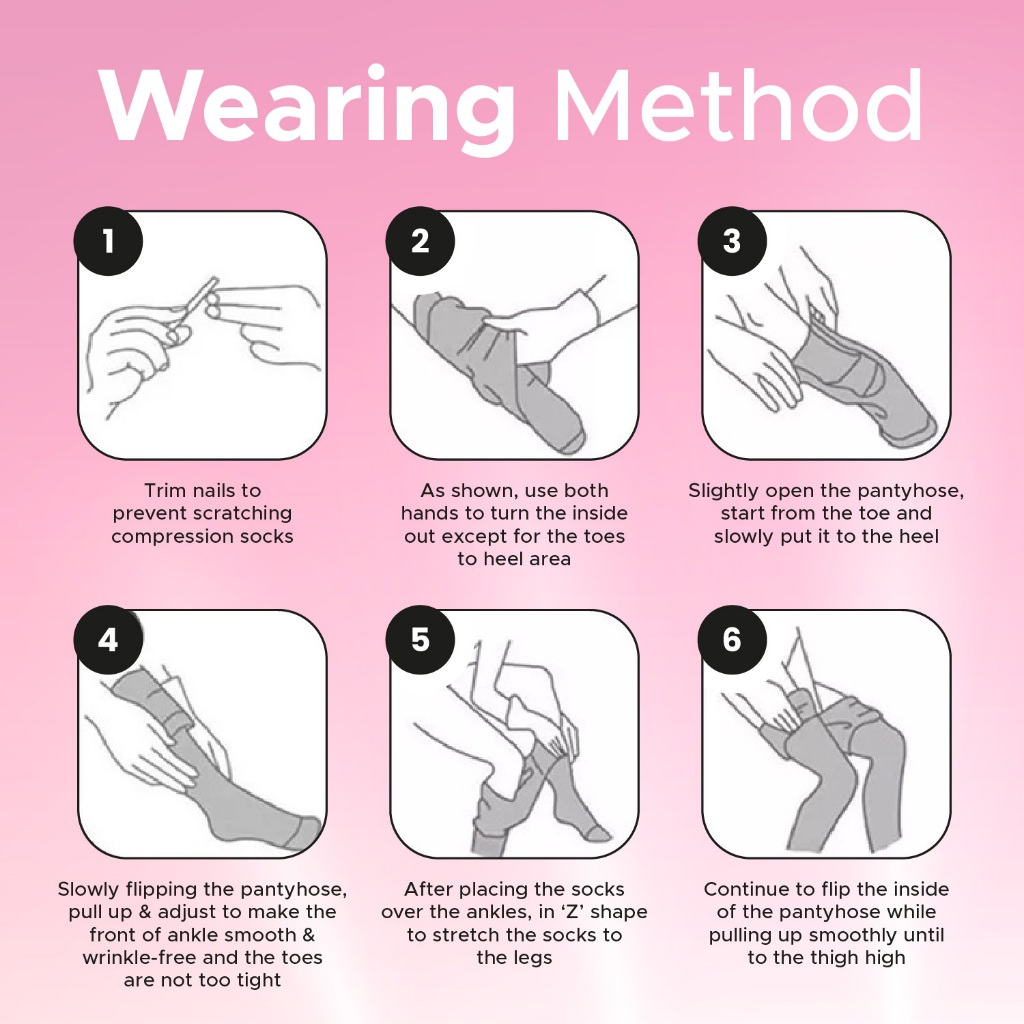 Wearing Method

1

Trim nails to prevent scratching compression socks

2

As shown, use both hands to turn the inside out except for the toes to heel area

3

Slightly open the pantyhose, start from the toe and slowly put it to the heel

4

Slowly flipping the pantyhose, pull up & adjust to make the front of ankle smooth & wrinkle-free and the toes are not too tight

5

After placing the socks over the ankles, in 'Z' shape to stretch the socks to the legs

6

Continue to flip the inside of the pantyhose while pulling up smoothly until to the thigh high