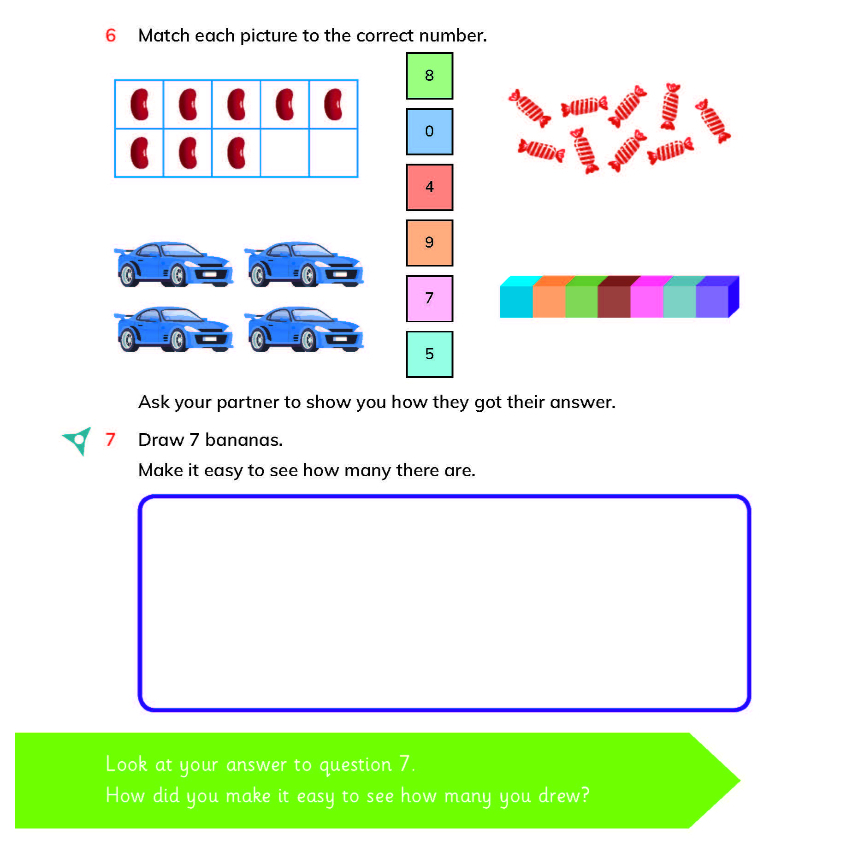 6 Match each picture to the correct number.

8

0

4

9

7

5

Ask your partner to show you how they got their answer.

7 Draw 7 bananas.

Make it easy to see how many there are.

Look at your answer to question 7.
How did you make it easy to see how many you drew?