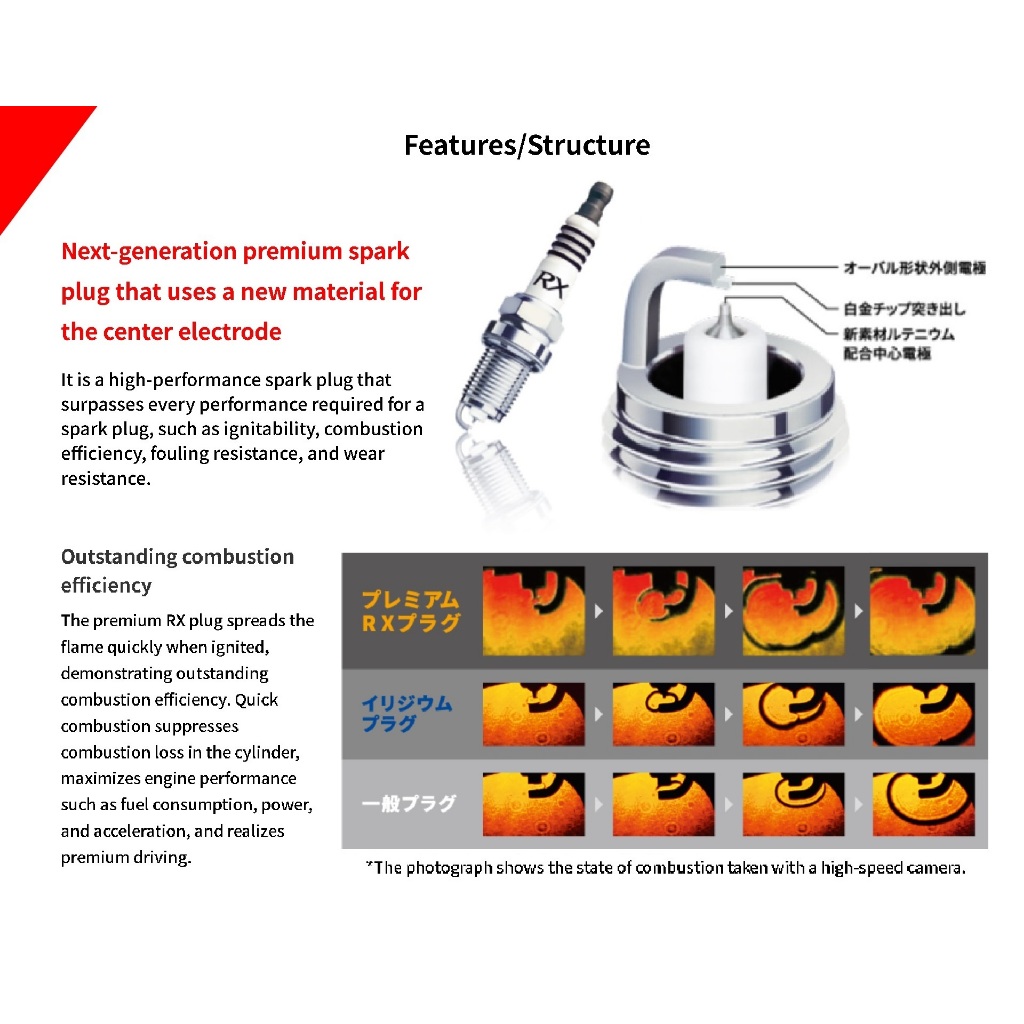 Features/Structure

Next-generation premium spark plug that uses a new material for the center electrode

It is a high-performance spark plug that surpasses every performance required for a spark plug, such as ignitability, combustion efficiency, fouling resistance, and wear resistance.

RX

オーバル形状外側電極
白金チップ突き出し
新素材ルテニウム配合中心電極

Outstanding combustion efficiency

The premium RX plug spreads the flame quickly when ignited, demonstrating outstanding combustion efficiency. Quick combustion suppresses combustion loss in the cylinder, maximizes engine performance such as fuel consumption, power, and acceleration, and realizes premium driving.

プレミアム RXプラグ

イリジウム プラグ

一般プラグ

*The photograph shows the state of combustion taken with a high-speed camera.