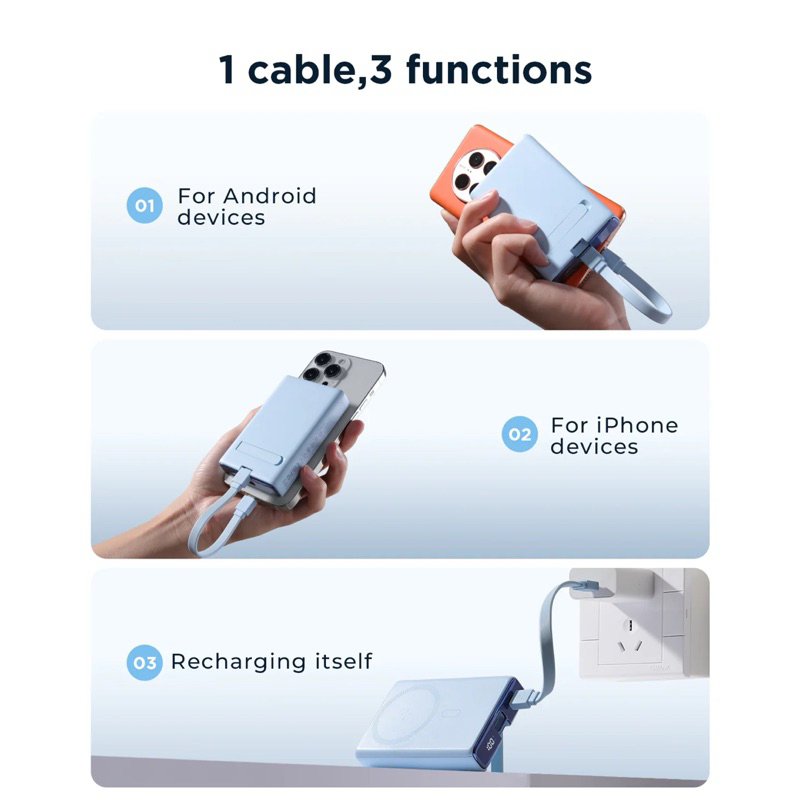 1 cable,3 functions

01 For Android devices

02 For iPhone devices

03 Recharging itself