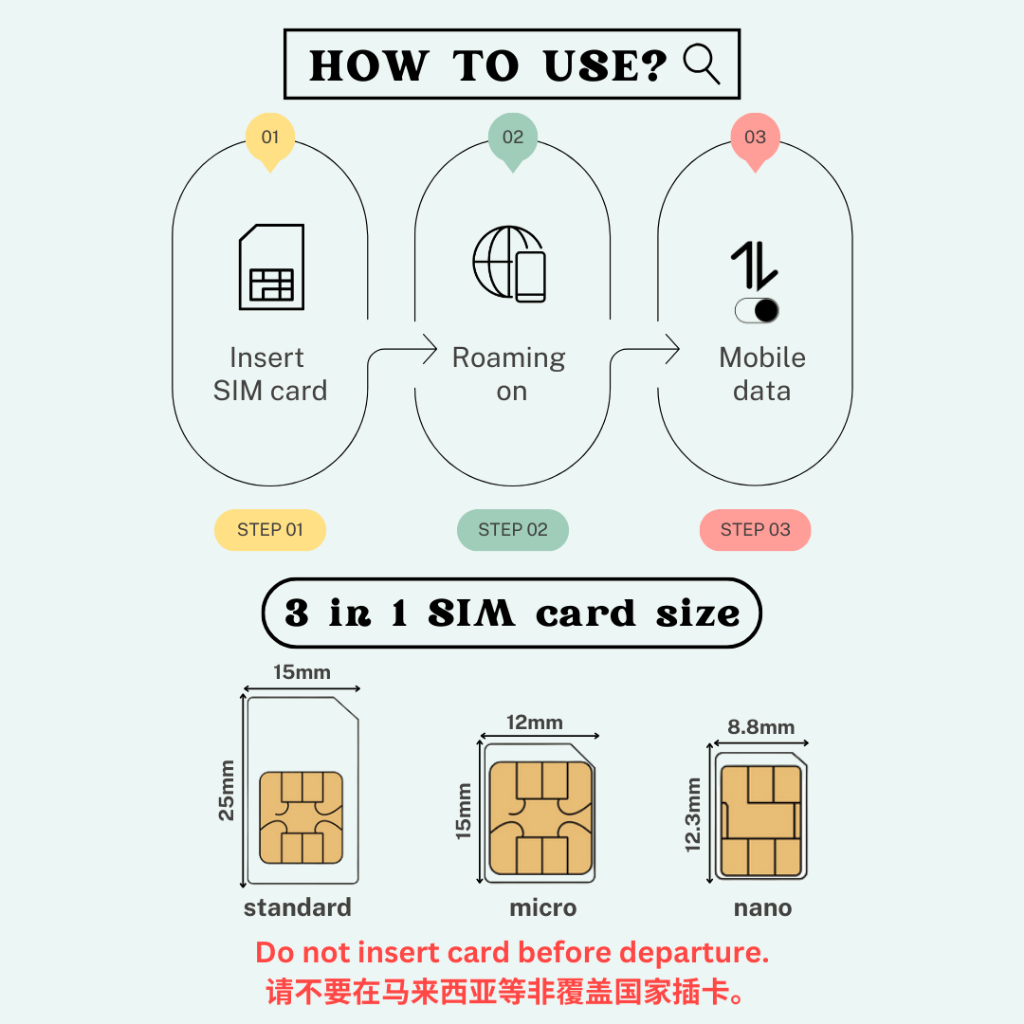 HOW TO USE?

01
Insert SIM card

02
Roaming on

03
Mobile data

STEP 01
STEP 02
STEP 03

3 in 1 SIM card size

15mm
25mm
standard

12mm
15mm
micro

8.8mm
12.3mm
nano

Do not insert card before departure.
请不要在马来西亚等非覆盖国家插卡。