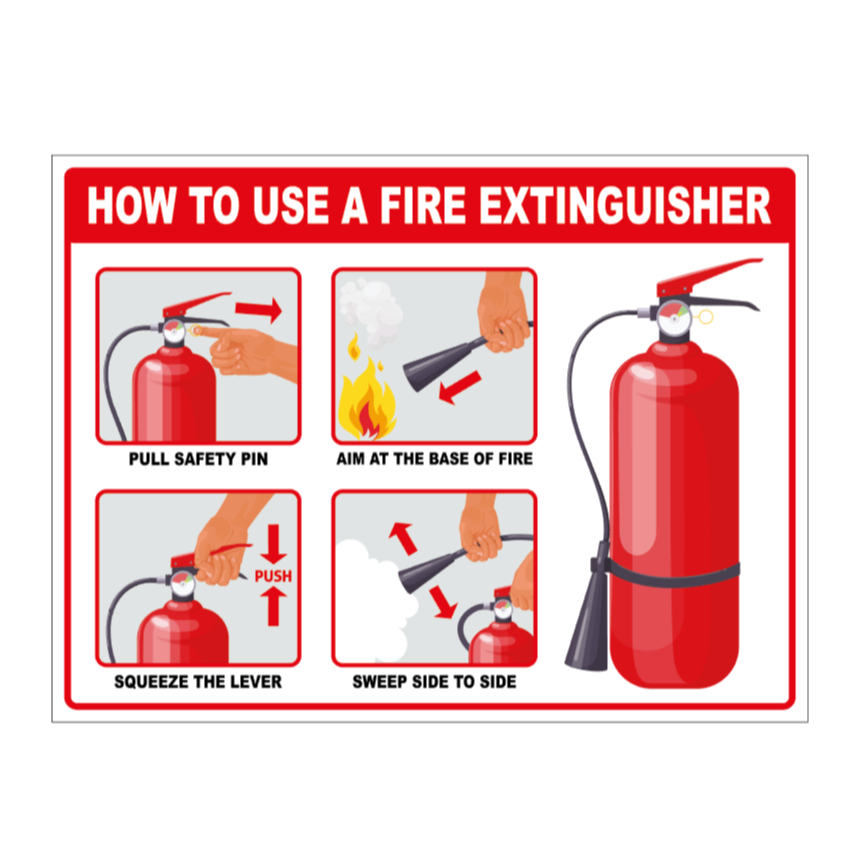 HOW TO USE A FIRE EXTINGUISHER

PULL SAFETY PIN

AIM AT THE BASE OF FIRE

PUSH

SQUEEZE THE LEVER

SWEEP SIDE TO SIDE