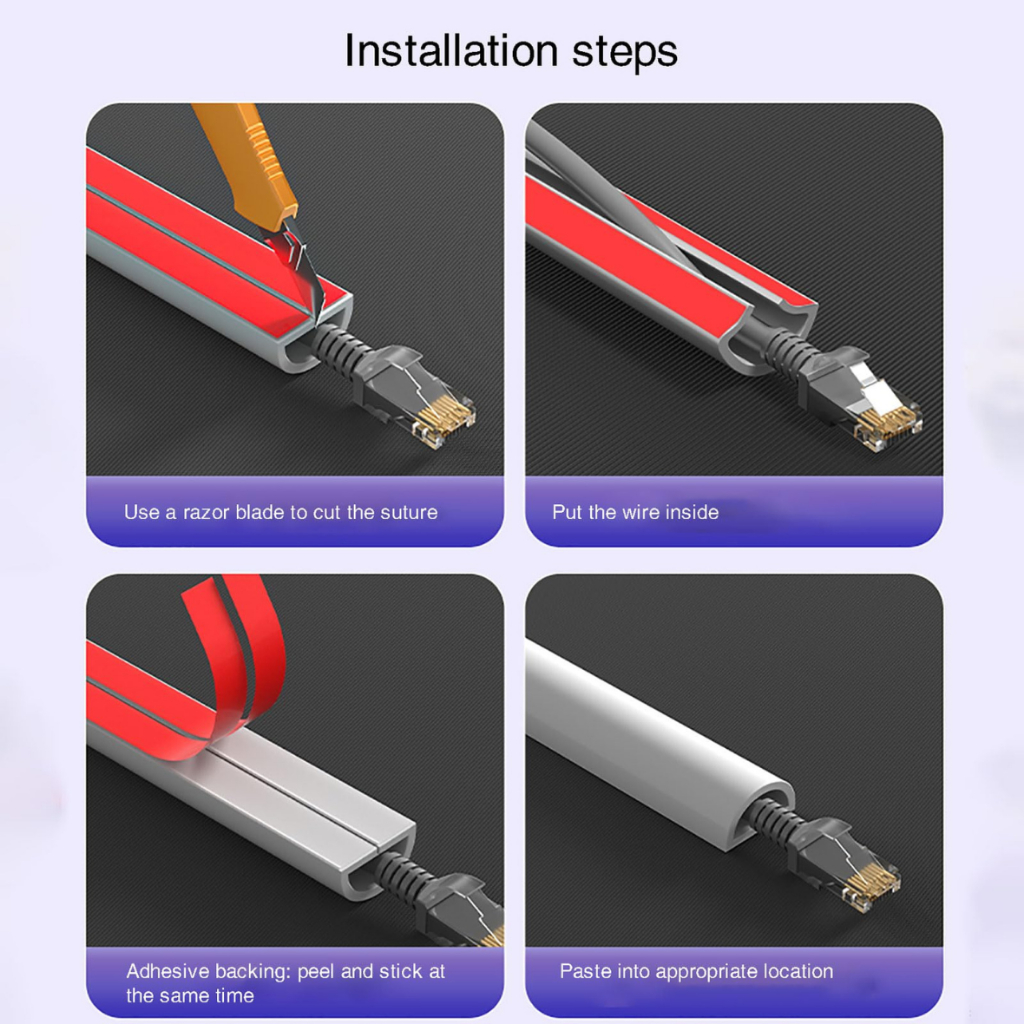 Installation steps

Use a razor blade to cut the suture

Put the wire inside

Adhesive backing: peel and stick at the same time

Paste into appropriate location