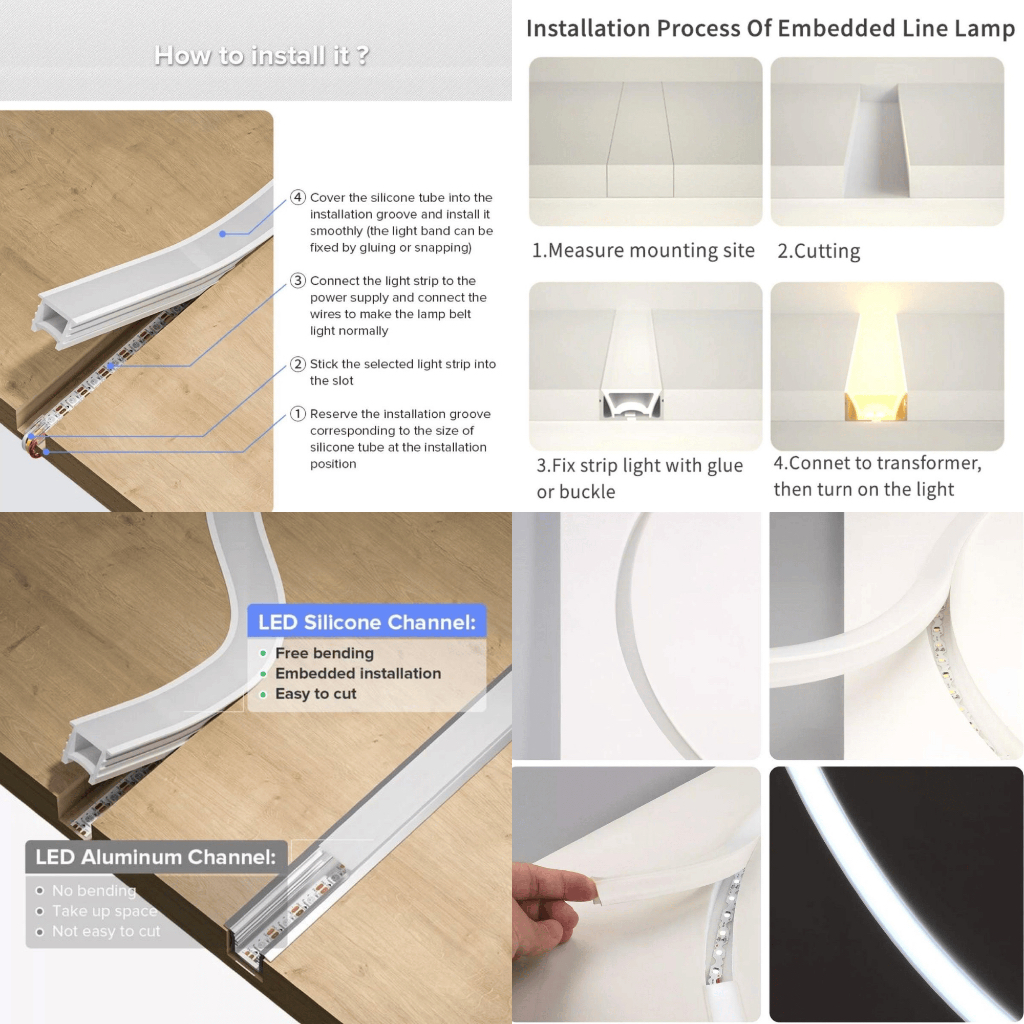 How to install it ?

④ Cover the silicone tube into the installation groove and install it smoothly (the light band can be fixed by gluing or snapping)

③ Connect the light strip to the power supply and connect the wires to make the lamp belt light normally

② Stick the selected light strip into the slot

① Reserve the installation groove corresponding to the size of silicone tube at the installation position

Installation Process Of Embedded Line Lamp

1.Measure mounting site

2.Cutting

3.Fix strip light with glue or buckle

4.Connet to transformer, then turn on the light

LED Silicone Channel:
• Free bending
• Embedded installation
• Easy to cut

LED Aluminum Channel:
• No bending
• Take up space
• Not easy to cut