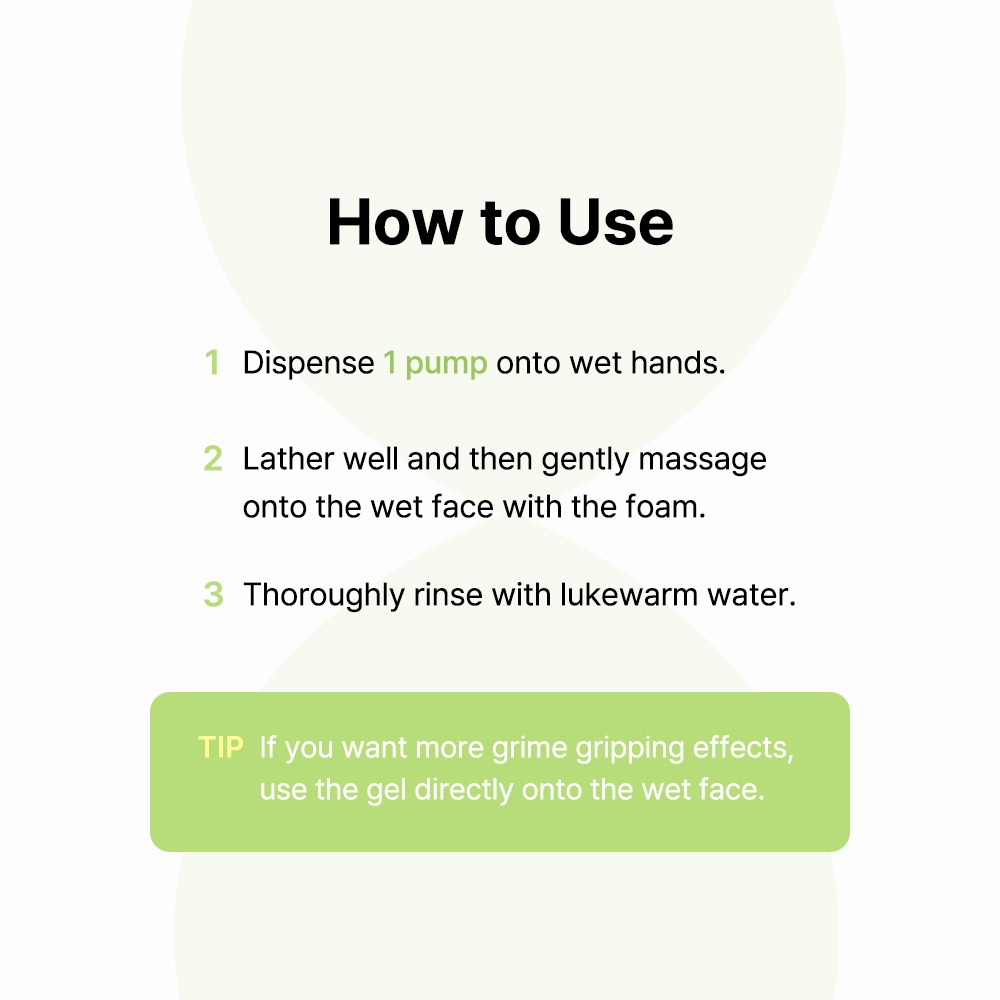 How to Use

1 Dispense 1 pump onto wet hands.

2 Lather well and then gently massage onto the wet face with the foam.

3 Thoroughly rinse with lukewarm water.

TIP If you want more grime gripping effects, use the gel directly onto the wet face.