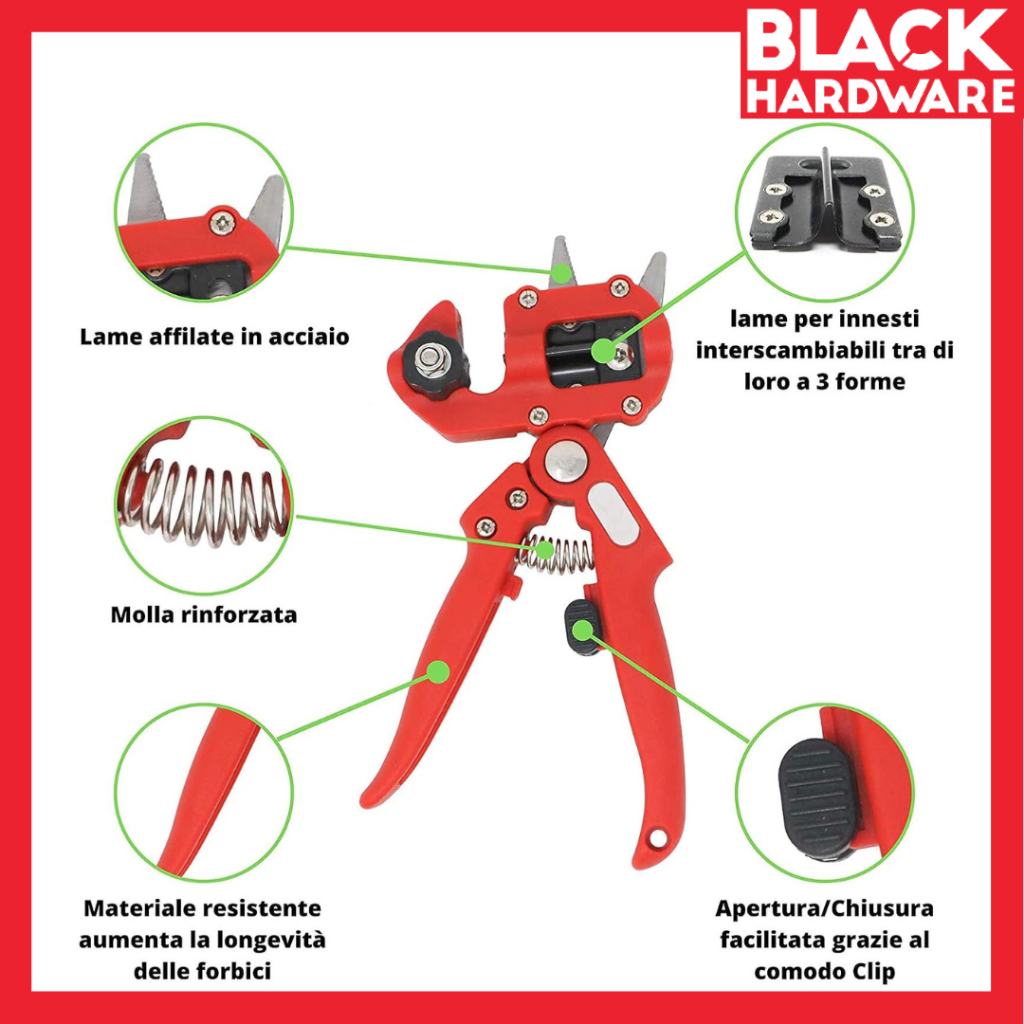 BLACK HARDWARE

Lame affilate in acciaio

lame per innesti interscambiabili tra di loro a 3 forme

Molla rinforzata

Materiale resistente aumenta la longevità delle forbici

Apertura/Chiusura facilitata grazie al comodo Clip