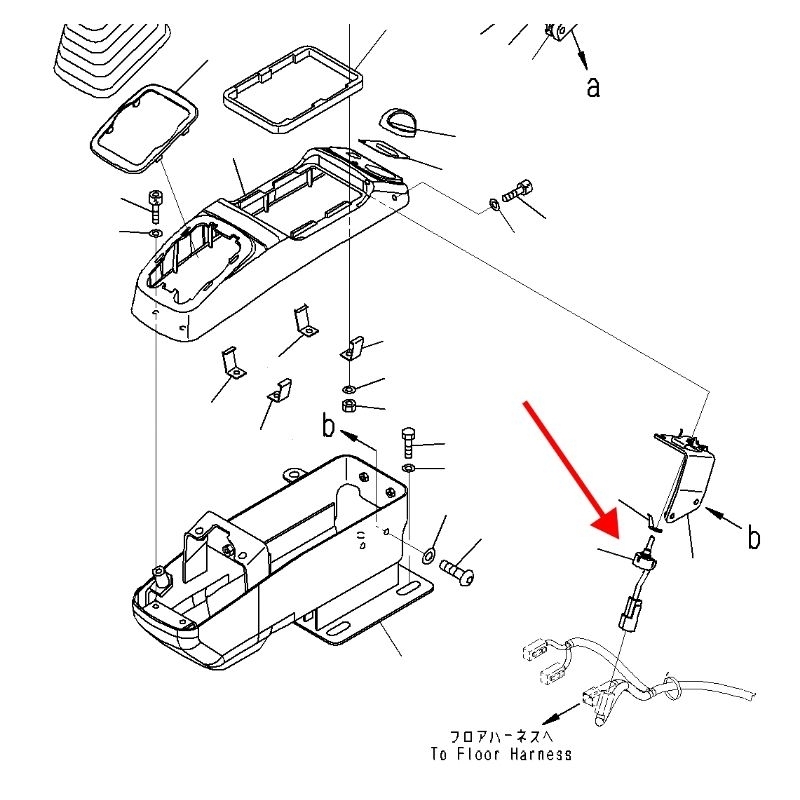 a

b

b

フロアハーネスへ
To Floor Harness