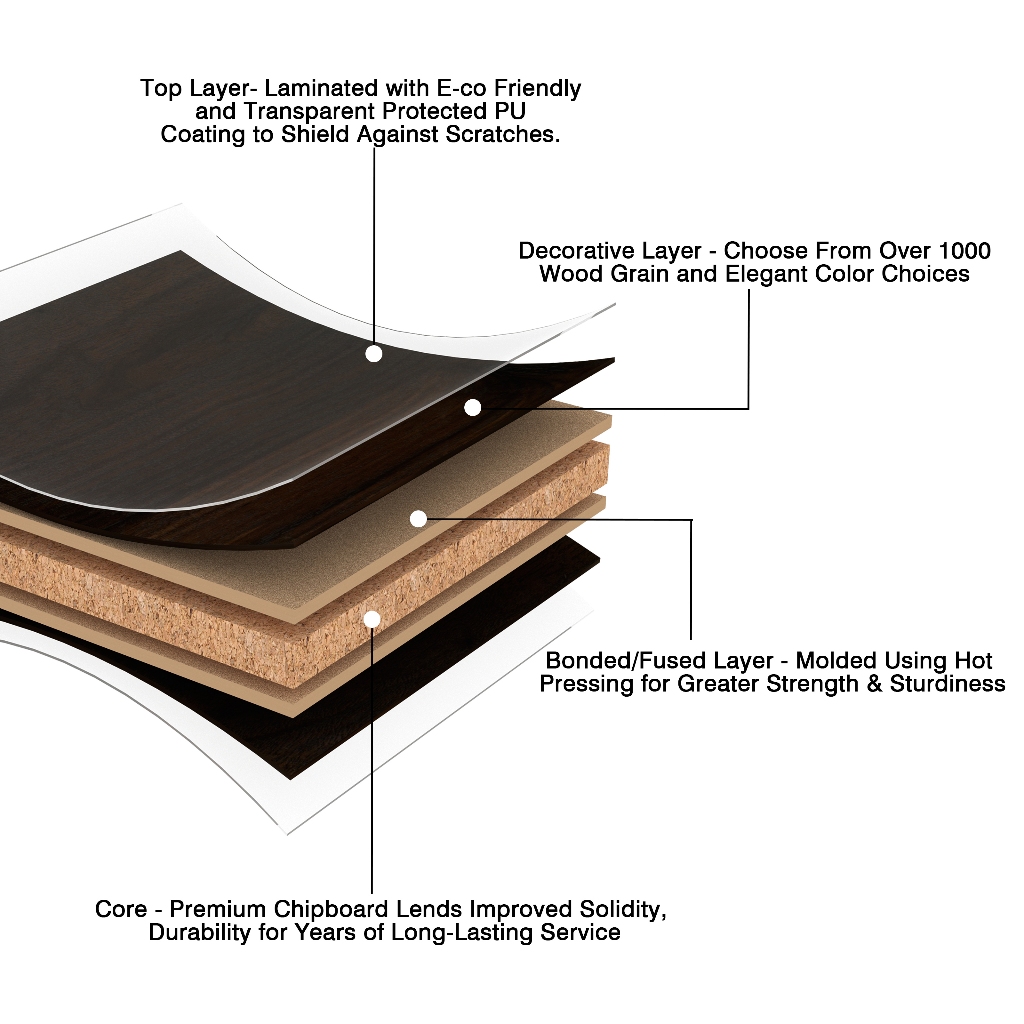 Top Layer- Laminated with E-co Friendly and Transparent Protected PU Coating to Shield Against Scratches.

Decorative Layer - Choose From Over 1000 Wood Grain and Elegant Color Choices

Bonded/Fused Layer - Molded Using Hot Pressing for Greater Strength & Sturdiness

Core - Premium Chipboard Lends Improved Solidity, Durability for Years of Long-Lasting Service