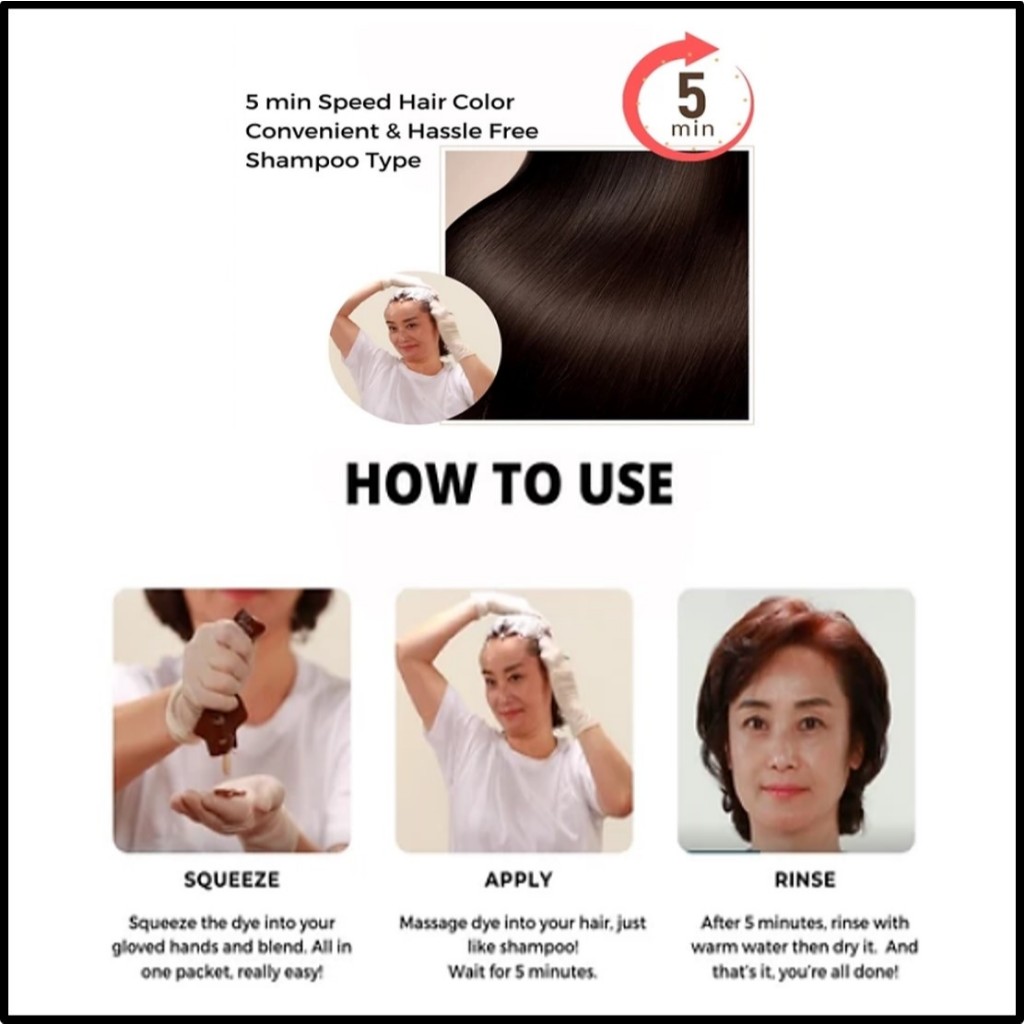 5 min Speed Hair Color
Convenient & Hassle Free
Shampoo Type

5
min

HOW TO USE

SQUEEZE

Squeeze the dye into your gloved hands and blend. All in one packet, really easy!

APPLY

Massage dye into your hair, just like shampoo!
Wait for 5 minutes.

RINSE

After 5 minutes, rinse with warm water then dry it. And that's it, you're all done!