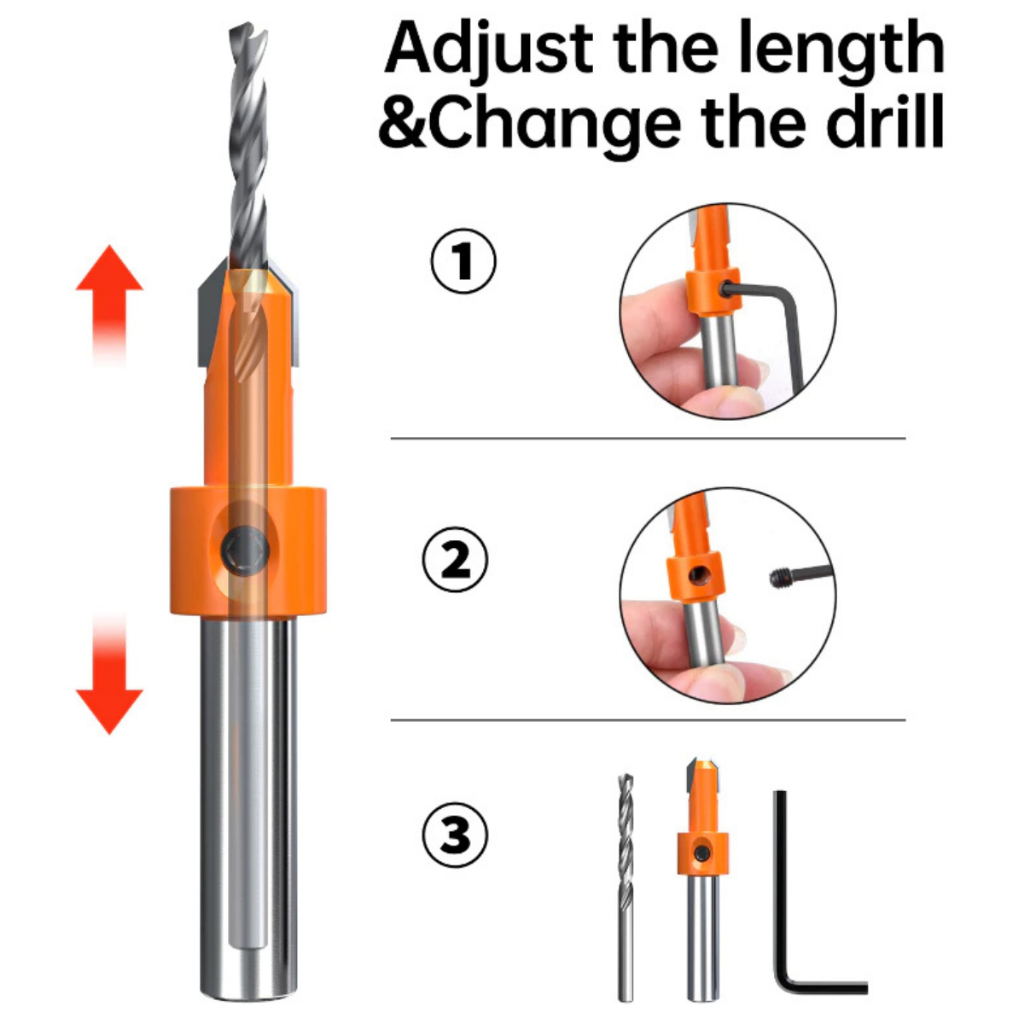 Adjust the length &Change the drill

①

②

③