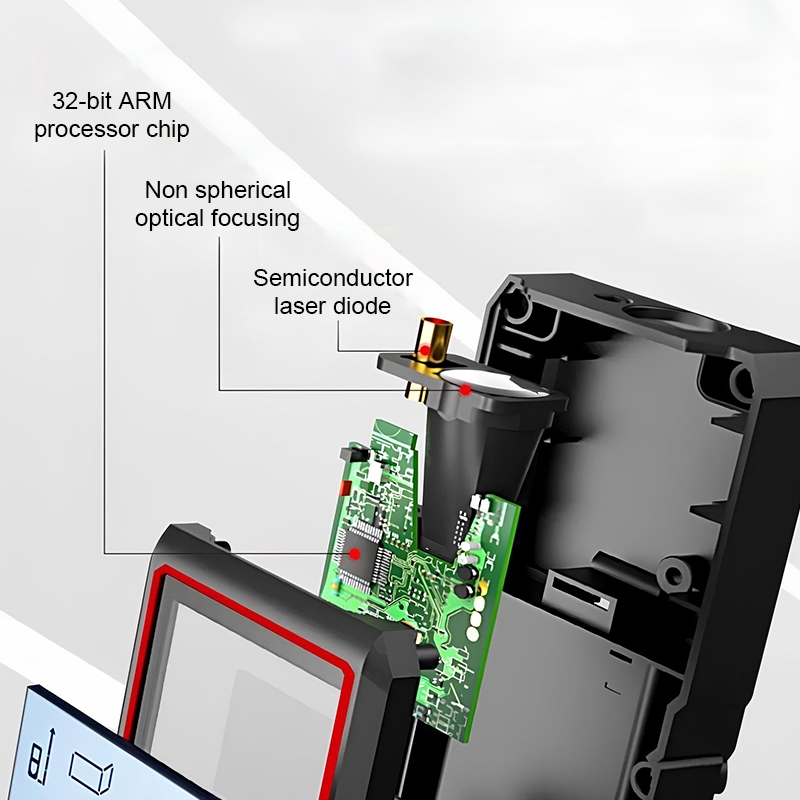 32-bit ARM processor chip

Non spherical optical focusing

Semiconductor laser diode