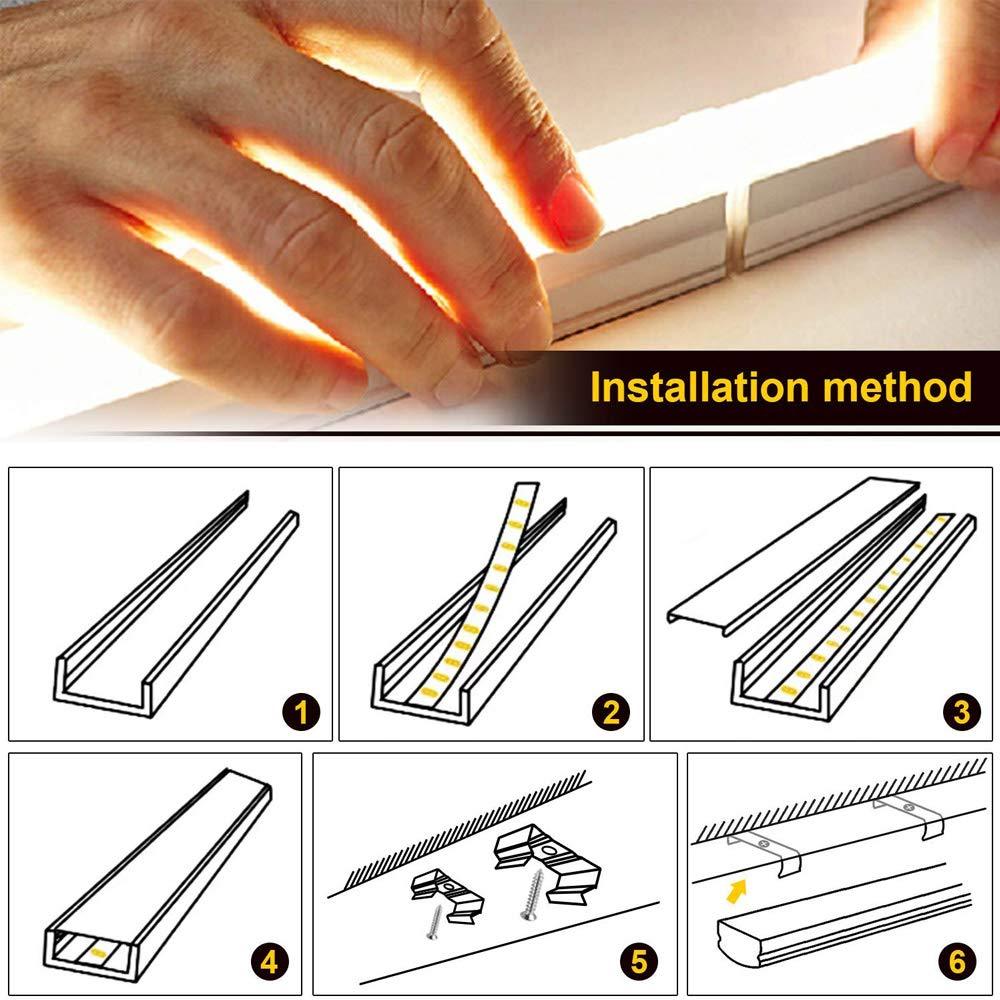 Installation method

1

2

3

4

5

6