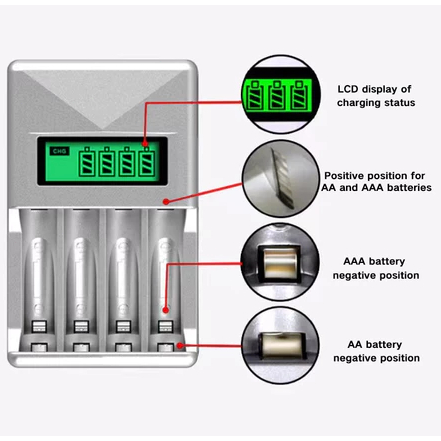 CHG

LCD display of charging status

Positive position for AA and AAA batteries

AAA battery negative position

AA battery negative position