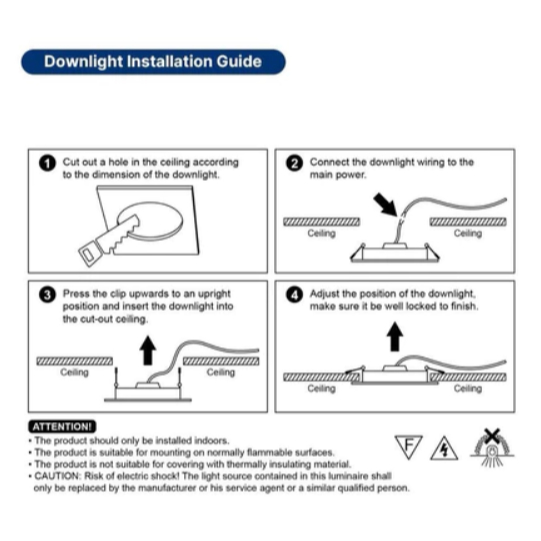 Downlight Installation Guide

1 Cut out a hole in the ceiling according to the dimension of the downlight.

2 Connect the downlight wiring to the main power.

Ceiling Ceiling

3 Press the clip upwards to an upright position and insert the downlight into the cut-out ceiling.

Ceiling Ceiling

4 Adjust the position of the downlight, make sure it be well locked to finish.

Ceiling Ceiling

ATTENTION!
• The product should only be installed indoors.
• The product is suitable for mounting on normally flammable surfaces.
• The product is not suitable for covering with thermally insulating material.
• CAUTION: Risk of electric shock! The light source contained in this luminaire shall only be replaced by the manufacturer or his service agent or a similar qualified person.

F