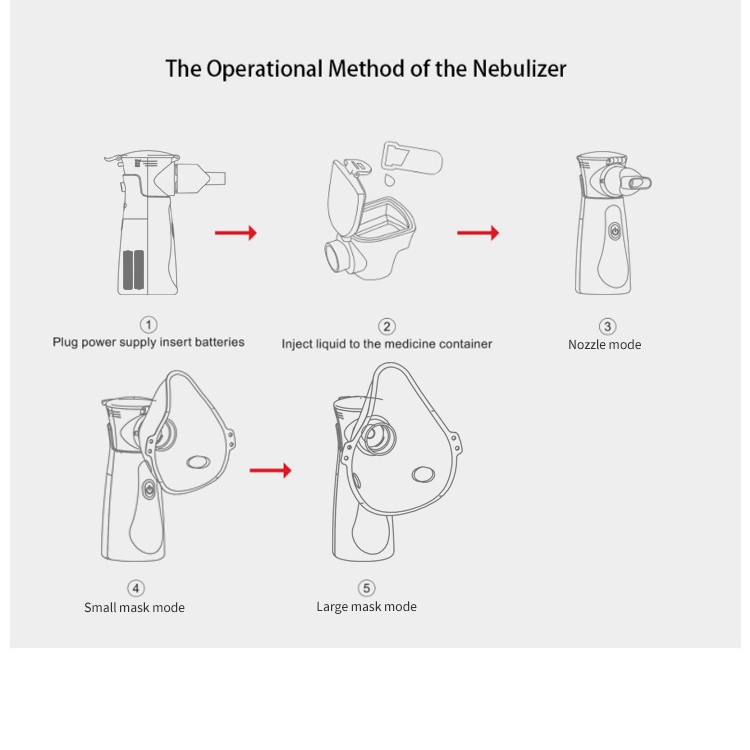 The Operational Method of the Nebulizer

①
Plug power supply insert batteries

②
Inject liquid to the medicine container

③
Nozzle mode

④
Small mask mode

⑤
Large mask mode