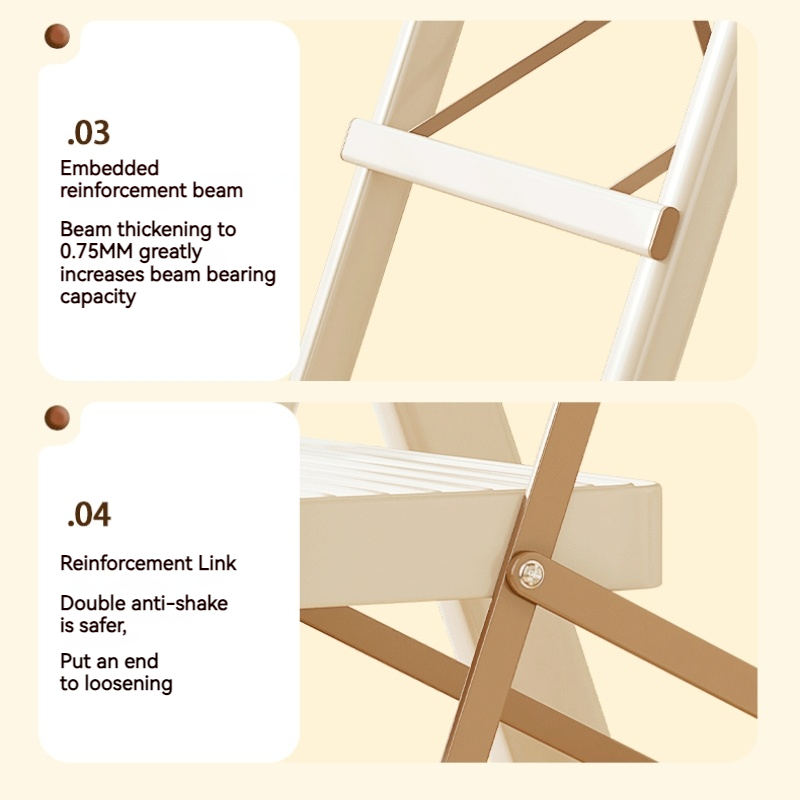 .03

Embedded reinforcement beam

Beam thickening to 0.75MM greatly increases beam bearing capacity

.04

Reinforcement Link

Double anti-shake is safer,

Put an end to loosening