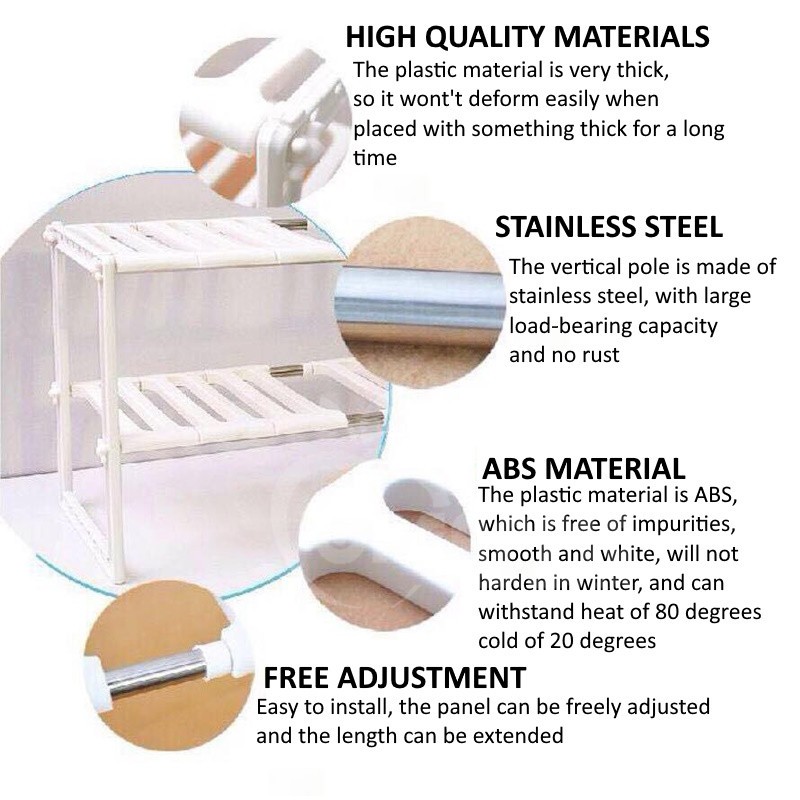 HIGH QUALITY MATERIALS
The plastic material is very thick, so it wont't deform easily when placed with something thick for a long time

STAINLESS STEEL
The vertical pole is made of stainless steel, with large load-bearing capacity and no rust

ABS MATERIAL
The plastic material is ABS, which is free of impurities, smooth and white, will not harden in winter, and can withstand heat of 80 degrees cold of 20 degrees

FREE ADJUSTMENT
Easy to install, the panel can be freely adjusted and the length can be extended