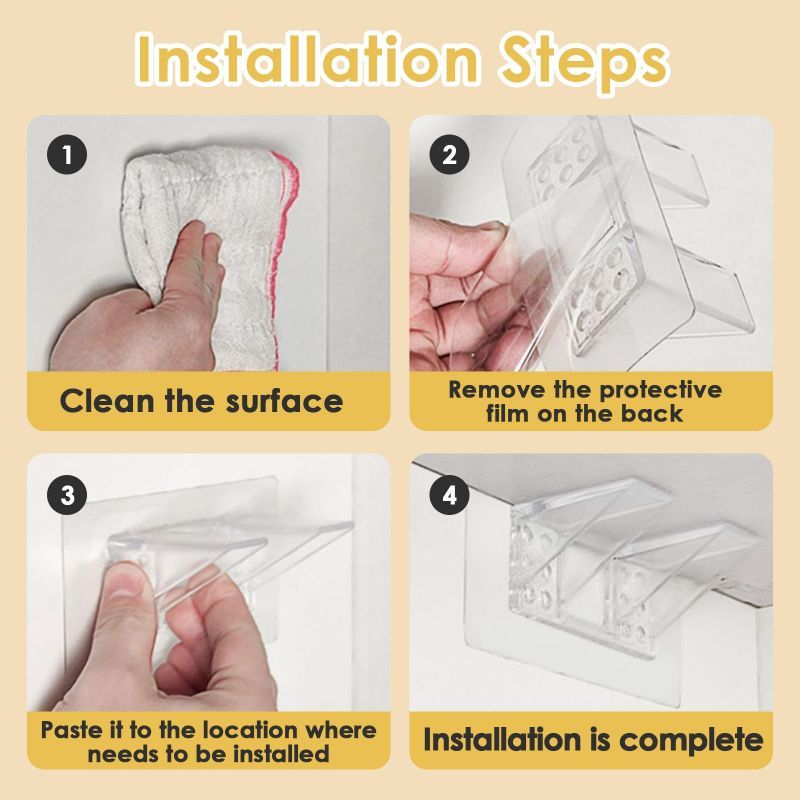 Installation Steps

1

Clean the surface

2

Remove the protective film on the back

3

Paste it to the location where needs to be installed

4

Installation is complete