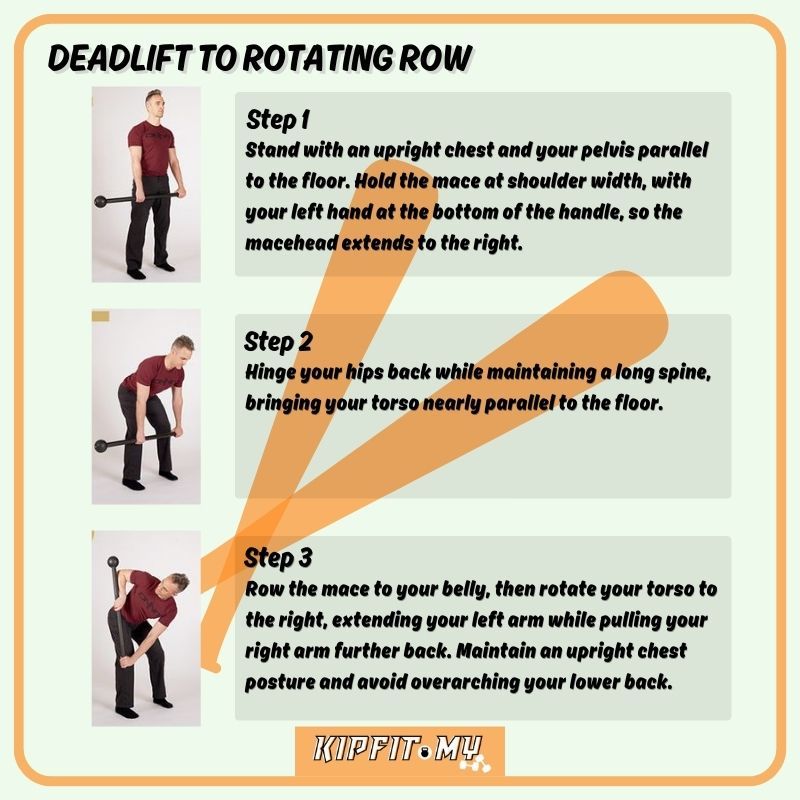 DEADLIFT TO ROTATING ROW

Step 1
Stand with an upright chest and your pelvis parallel to the floor. Hold the mace at shoulder width, with your left hand at the bottom of the handle, so the macehead extends to the right.

Step 2
Hinge your hips back while maintaining a long spine, bringing your torso nearly parallel to the floor.

Step 3
Row the mace to your belly, then rotate your torso to the right, extending your left arm while pulling your right arm further back. Maintain an upright chest posture and avoid overarching your lower back.

KIPFIT.MY