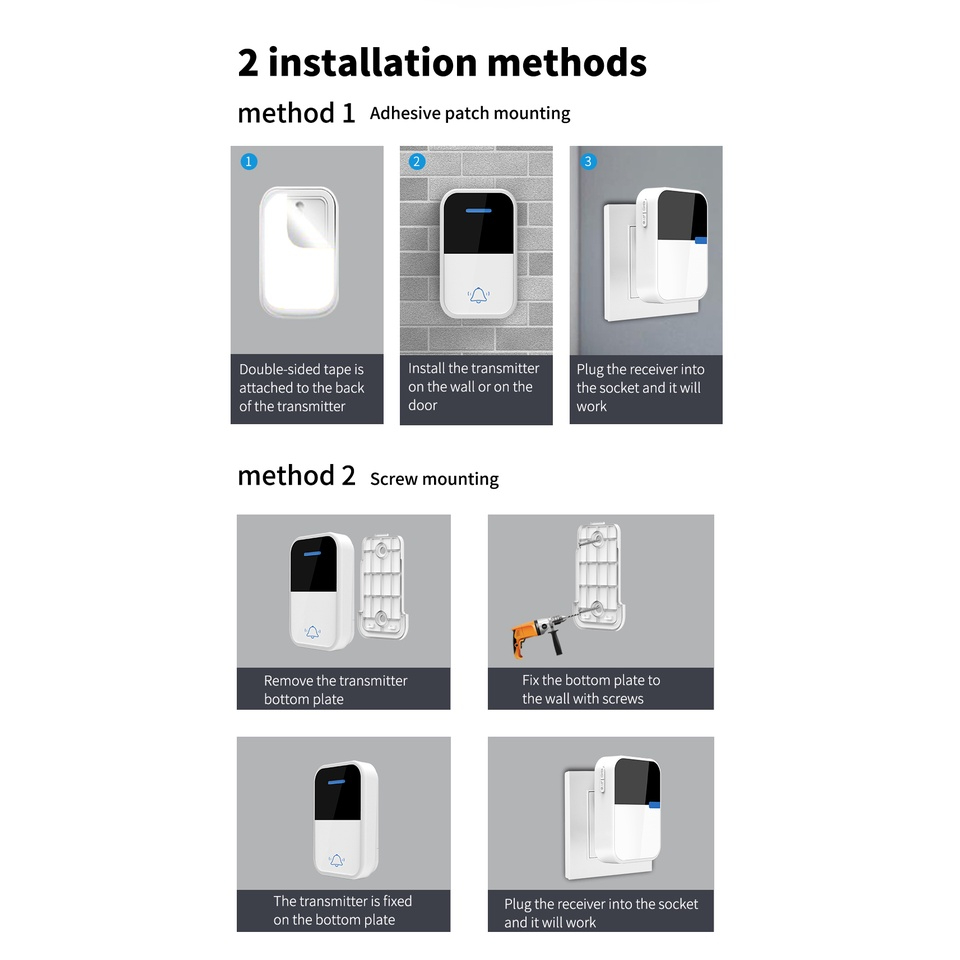 2 installation methods

method 1 Adhesive patch mounting

1

Double-sided tape is attached to the back of the transmitter

2

Install the transmitter on the wall or on the door

3

Plug the receiver into the socket and it will work

method 2 Screw mounting

Remove the transmitter bottom plate

Fix the bottom plate to the wall with screws

The transmitter is fixed on the bottom plate

Plug the receiver into the socket and it will work