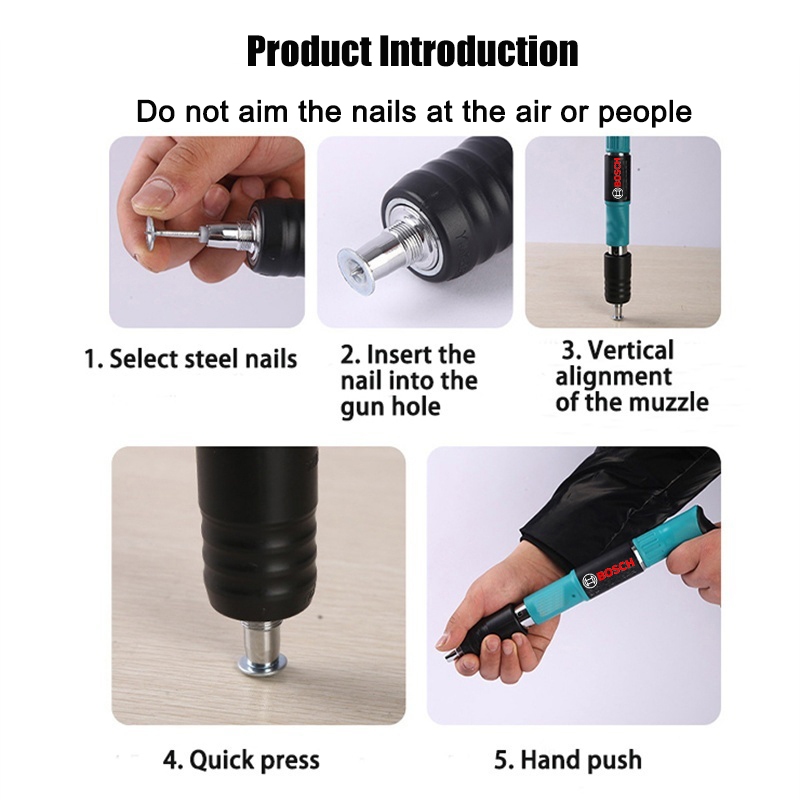 Product Introduction

Do not aim the nails at the air or people

BOSCH

1. Select steel nails

2. Insert the nail into the gun hole

3. Vertical alignment of the muzzle

BOSCH

4. Quick press

5. Hand push