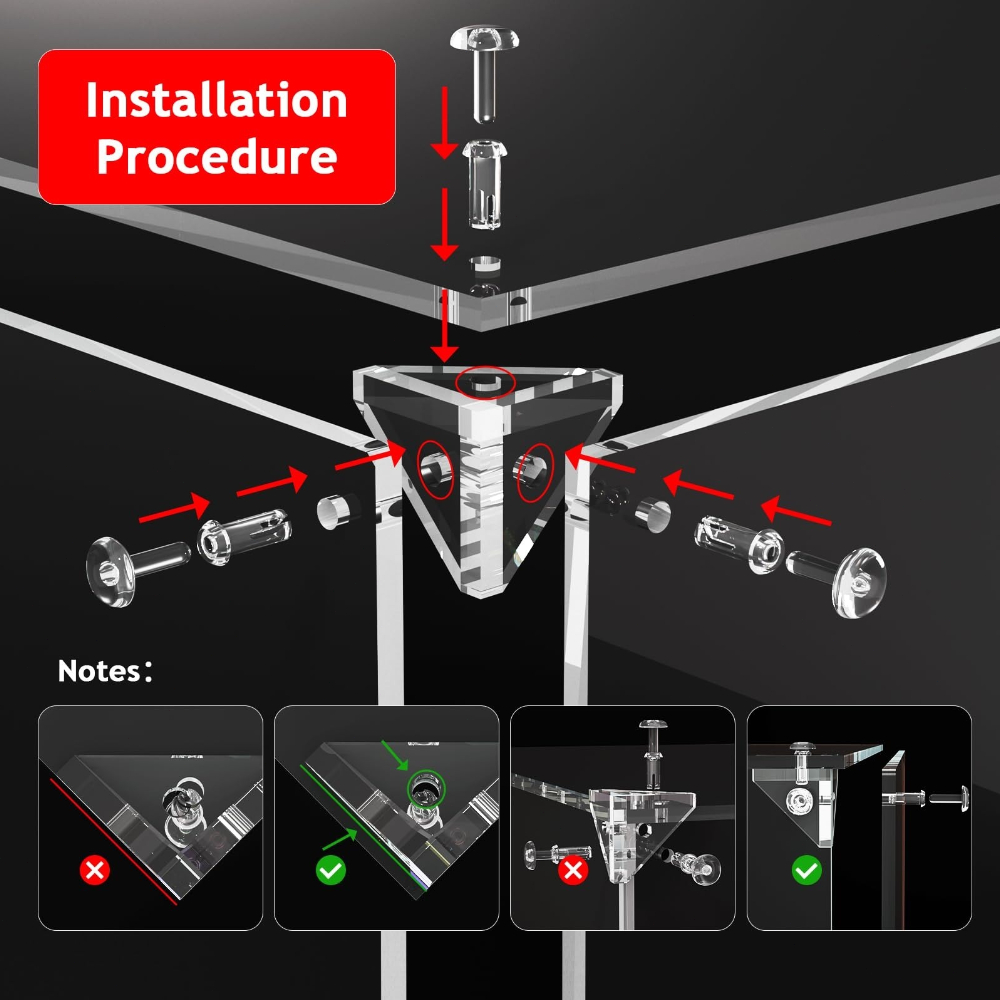 Installation Procedure

Notes: