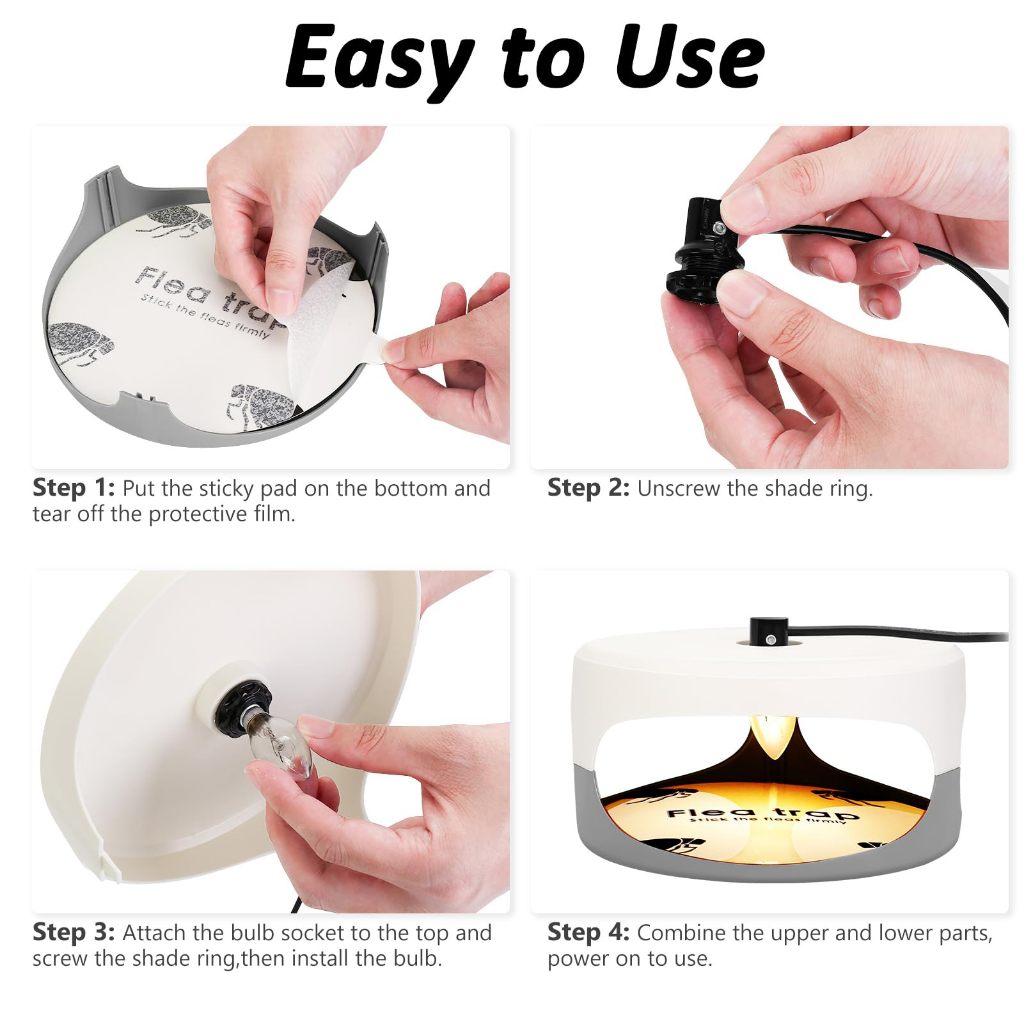 Easy to Use

Flea trap
Stick the fleas firmly

Step 1: Put the sticky pad on the bottom and tear off the protective film.

Step 2: Unscrew the shade ring.

Step 3: Attach the bulb socket to the top and screw the shade ring,then install the bulb.

Flea trap
Stick the fleas firmly

Step 4: Combine the upper and lower parts, power on to use.