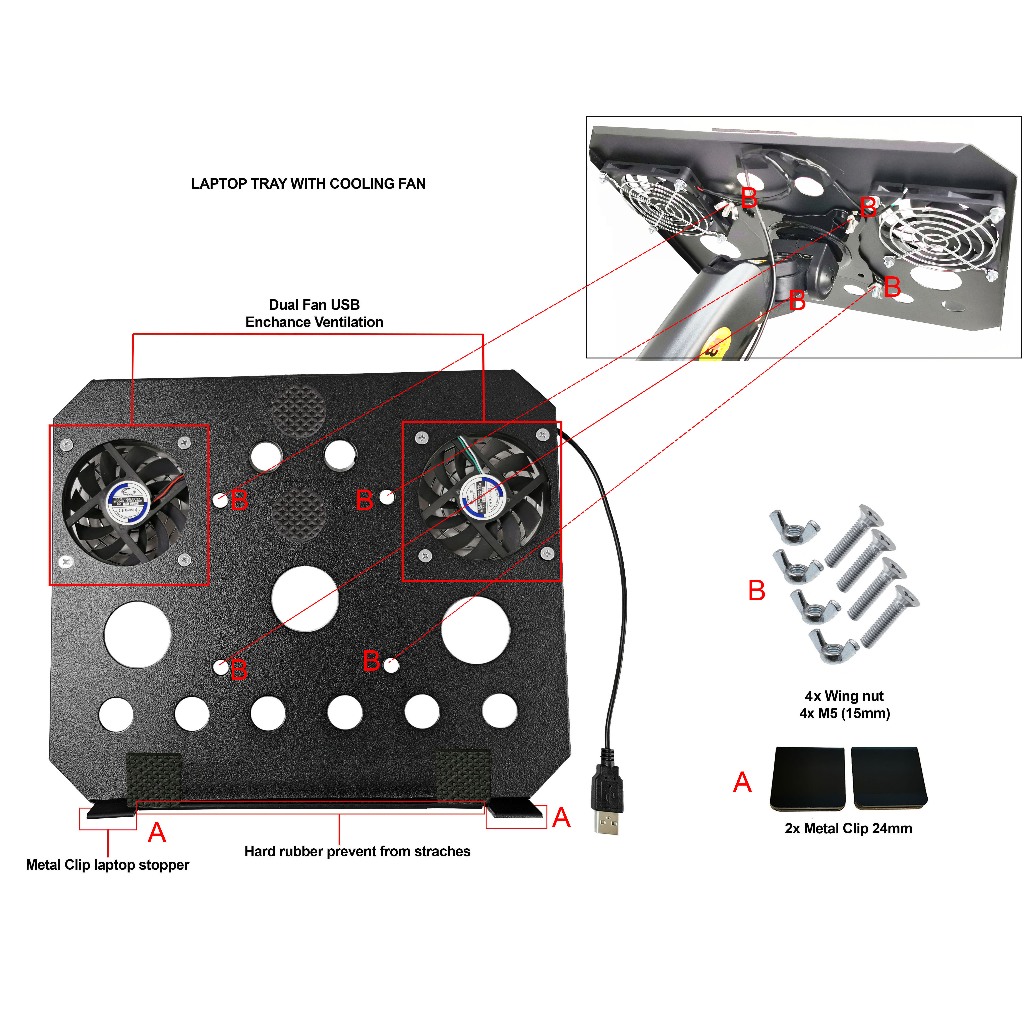 LAPTOP TRAY WITH COOLING FAN

B
B
B
B

Dual Fan USB
Enchance Ventilation

B
B
B
B

B

4x Wing nut
4x M5 (15mm)

A

2x Metal Clip 24mm

A
A

Metal Clip laptop stopper

Hard rubber prevent from straches