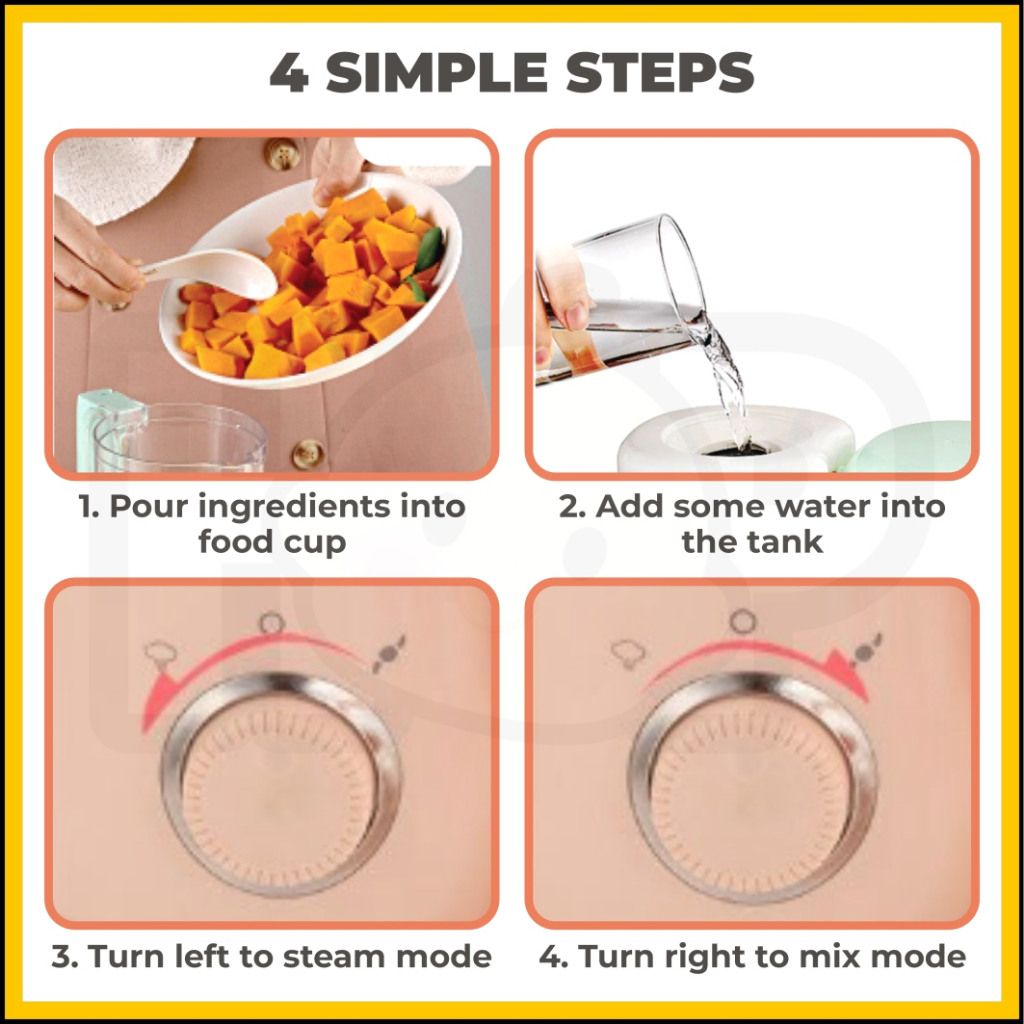 4 SIMPLE STEPS

1. Pour ingredients into food cup

2. Add some water into the tank

3. Turn left to steam mode

4. Turn right to mix mode