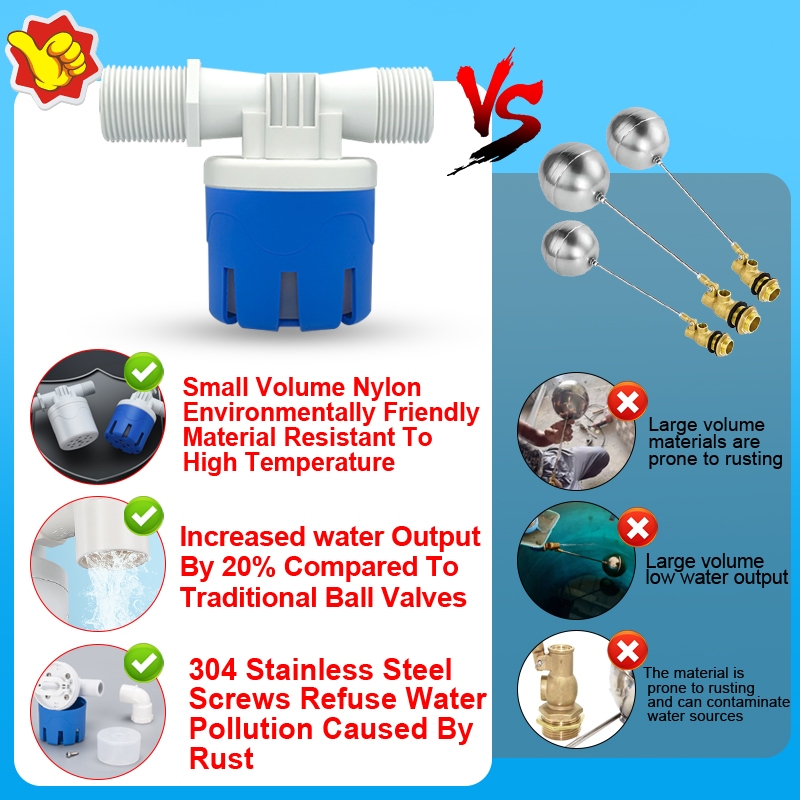 VS

Small Volume Nylon Environmentally Friendly Material Resistant To High Temperature

Increased water Output By 20% Compared To Traditional Ball Valves

304 Stainless Steel Screws Refuse Water Pollution Caused By Rust

Large volume materials are prone to rusting

Large volume low water output

The material is prone to rusting and can contaminate water sources