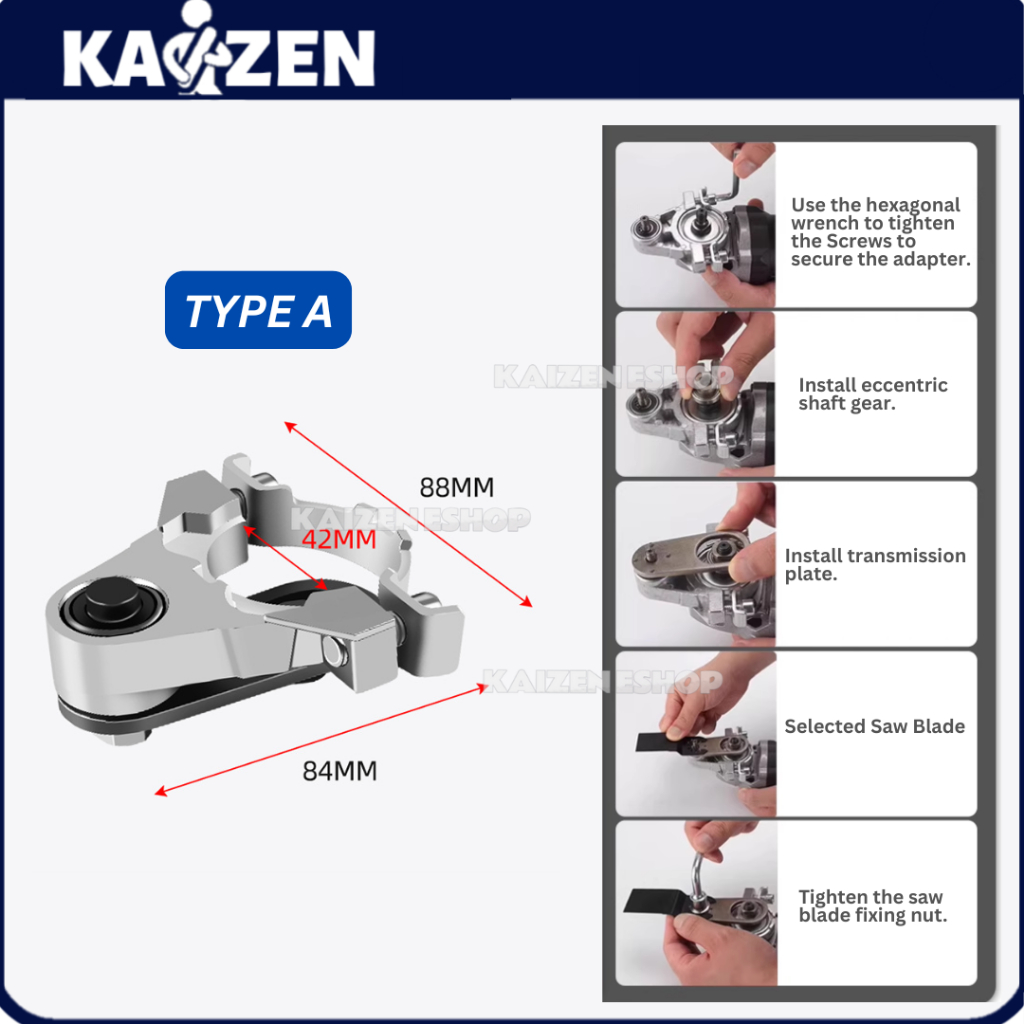 KAIZEN

TYPE A

88MM

42MM

84MM

KAIZEN ESHOP

KAIZEN ESHOP

KAIZEN ESHOP

Use the hexagonal wrench to tighten the Screws to secure the adapter.

Install eccentric shaft gear.

Install transmission plate.

Selected Saw Blade

Tighten the saw blade fixing nut.