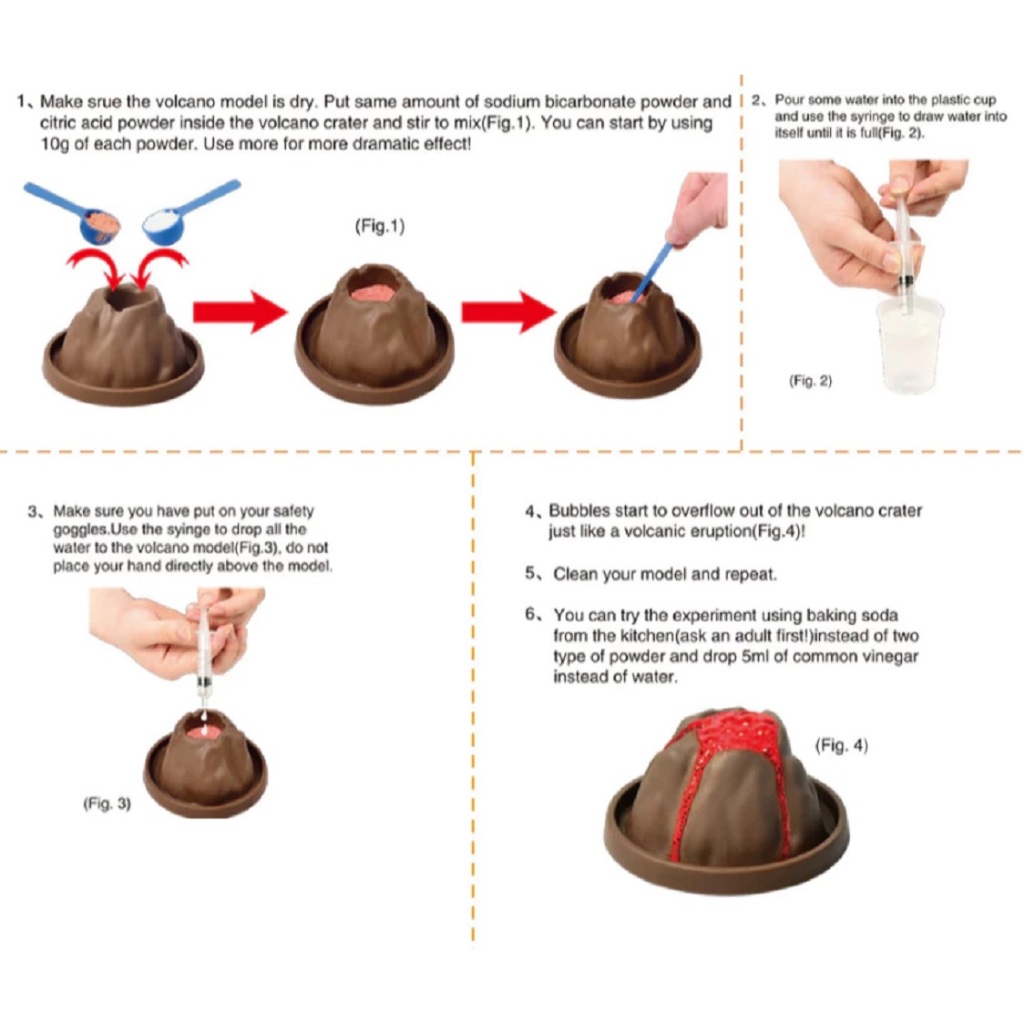 1、Make srue the volcano model is dry. Put same amount of sodium bicarbonate powder and citric acid powder inside the volcano crater and stir to mix(Fig.1). You can start by using 10g of each powder. Use more for more dramatic effect!

(Fig.1)

2、Pour some water into the plastic cup and use the syringe to draw water into itself until it is full(Fig. 2).

(Fig. 2)

3、Make sure you have put on your safety goggles.Use the syinge to drop all the water to the volcano model(Fig.3), do not place your hand directly above the model.

(Fig. 3)

4、Bubbles start to overflow out of the volcano crater just like a volcanic eruption(Fig.4)!

5、Clean your model and repeat.

6、You can try the experiment using baking soda from the kitchen(ask an adult first!)instead of two type of powder and drop 5ml of common vinegar instead of water.

(Fig. 4)