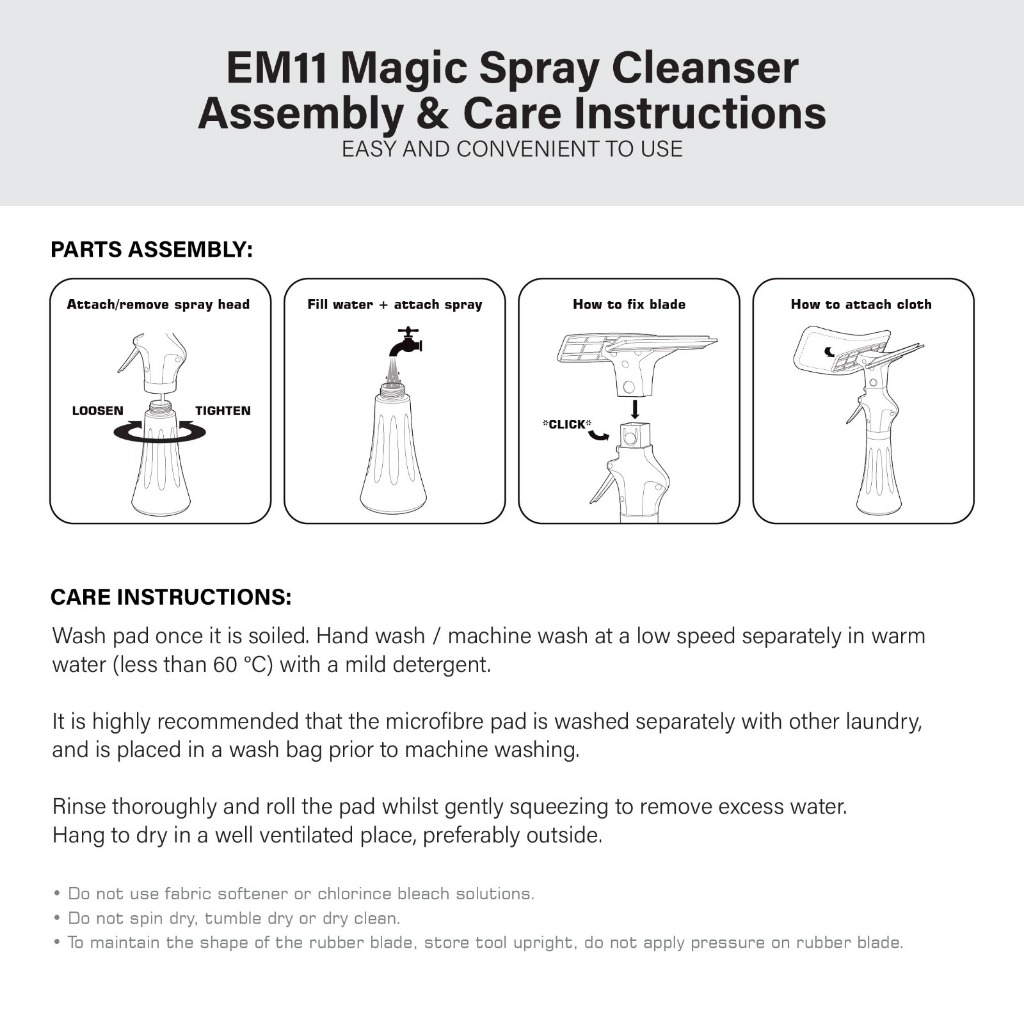 EM11 Magic Spray Cleanser
Assembly & Care Instructions
EASY AND CONVENIENT TO USE

PARTS ASSEMBLY:

Attach/remove spray head

LOOSEN

TIGHTEN

Fill water + attach spray

How to fix blade

*CLICK*

How to attach cloth

CARE INSTRUCTIONS:

Wash pad once it is soiled. Hand wash / machine wash at a low speed separately in warm water (less than 60 °C) with a mild detergent.

It is highly recommended that the microfibre pad is washed separately with other laundry, and is placed in a wash bag prior to machine washing.

Rinse thoroughly and roll the pad whilst gently squeezing to remove excess water.
Hang to dry in a well ventilated place, preferably outside.

• Do not use fabric softener or chlorince bleach solutions.
• Do not spin dry, tumble dry or dry clean.
• To maintain the shape of the rubber blade, store tool upright, do not apply pressure on rubber blade.