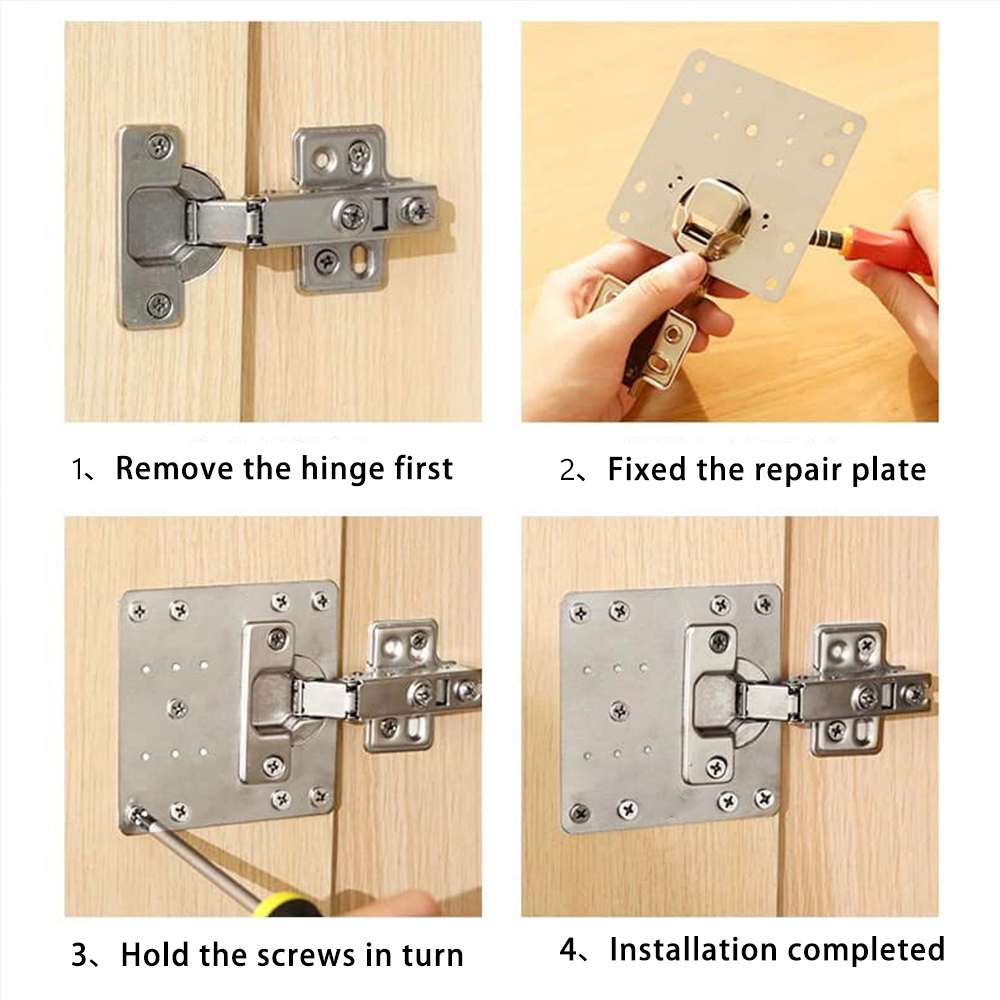 1、Remove the hinge first

2、Fixed the repair plate

3、Hold the screws in turn

4、Installation completed