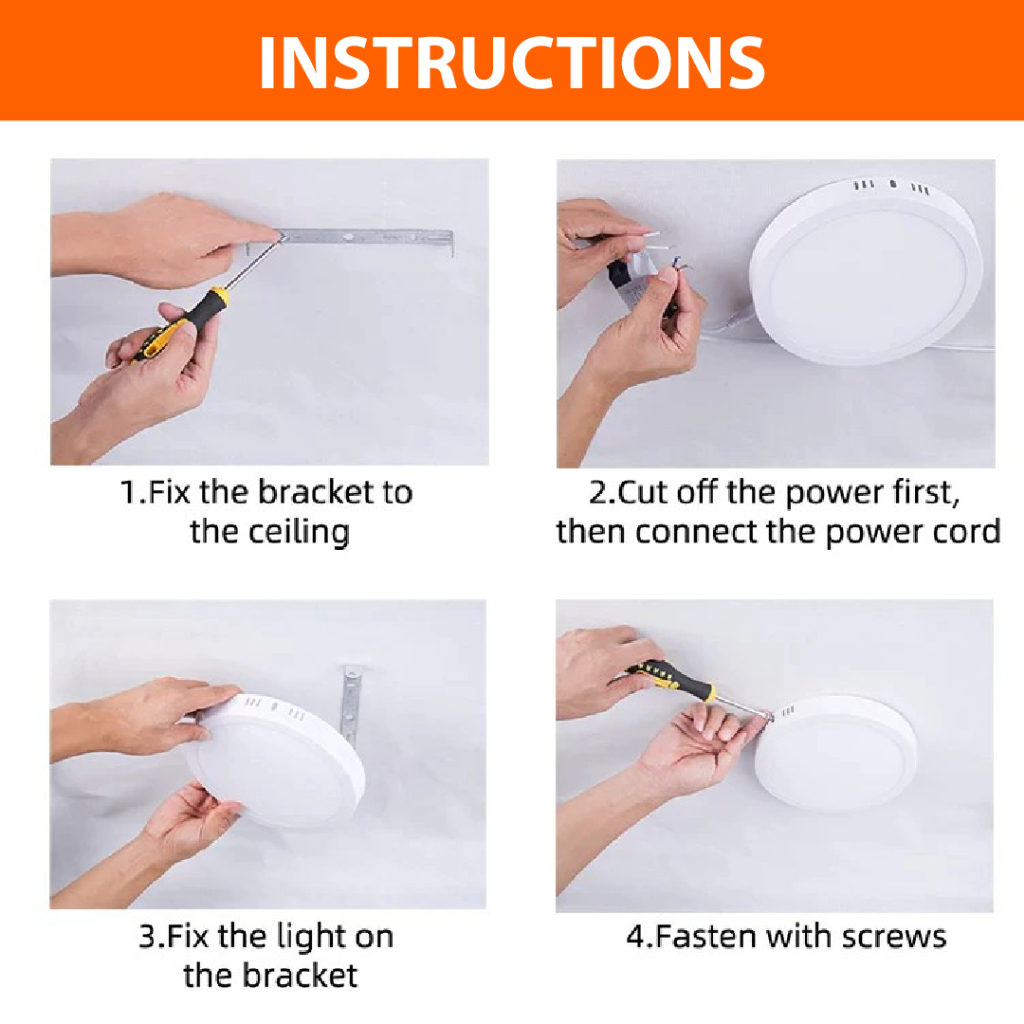 INSTRUCTIONS

1.Fix the bracket to the ceiling

2.Cut off the power first, then connect the power cord

3.Fix the light on the bracket

4.Fasten with screws