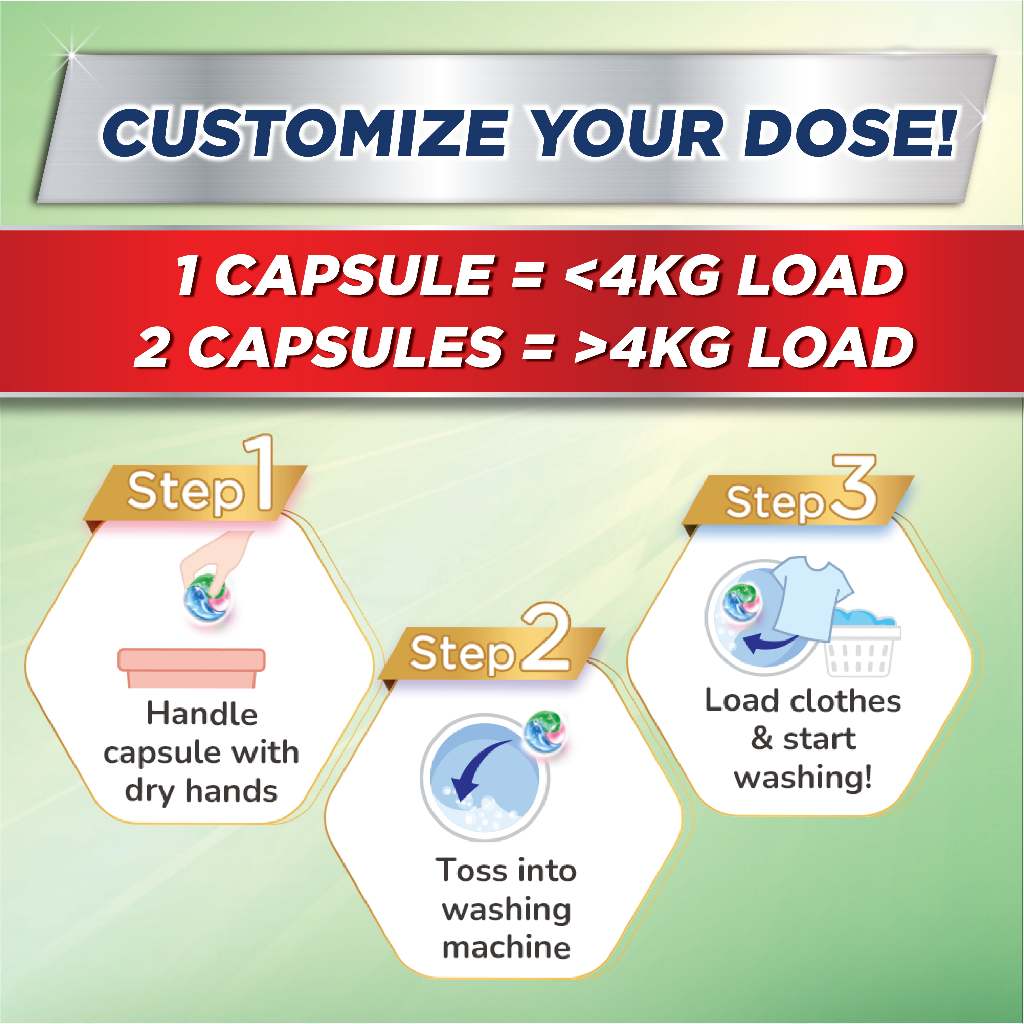 CUSTOMIZE YOUR DOSE!

1 CAPSULE = <4KG LOAD
2 CAPSULES = >4KG LOAD

Step 1

Handle capsule with dry hands

Step 2

Toss into washing machine

Step 3

Load clothes & start washing!