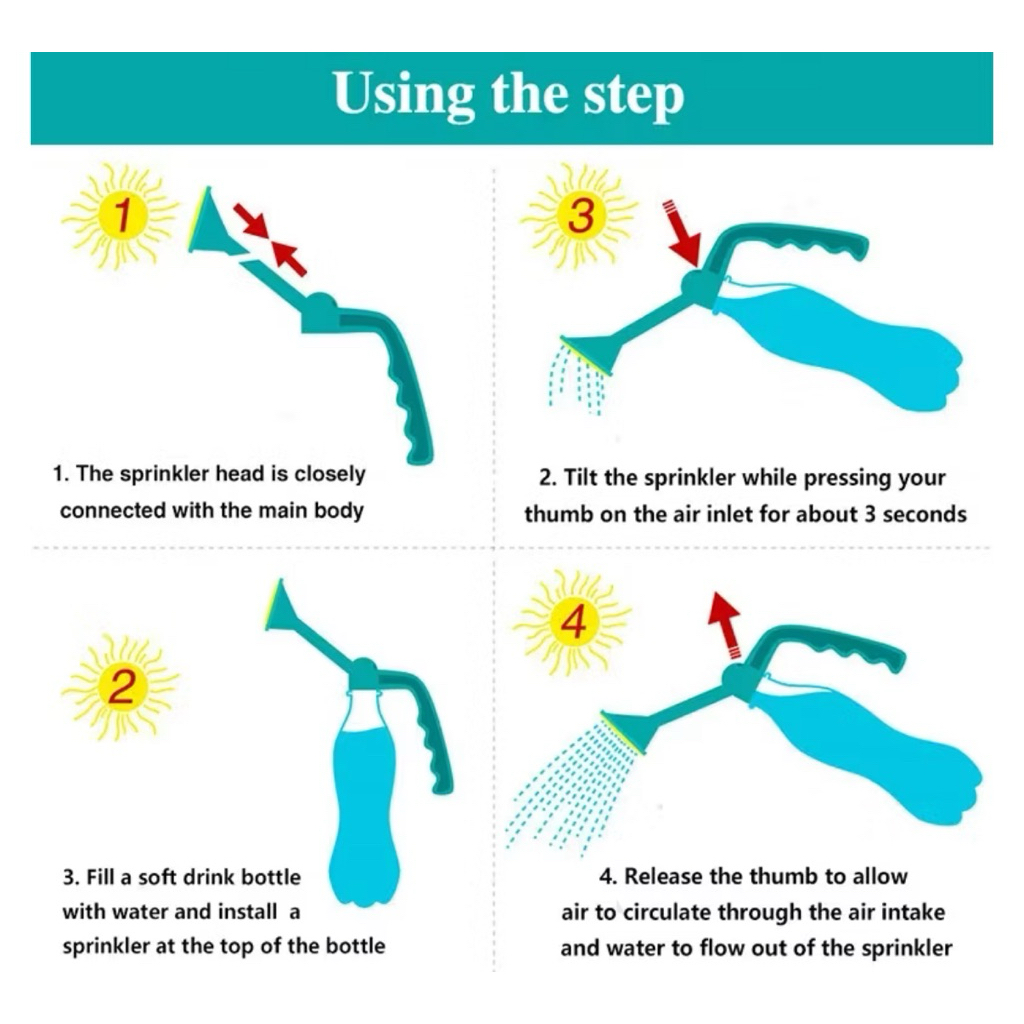 Using the step

1

1. The sprinkler head is closely connected with the main body

3

2. Tilt the sprinkler while pressing your thumb on the air inlet for about 3 seconds

2

3. Fill a soft drink bottle with water and install a sprinkler at the top of the bottle

4

4. Release the thumb to allow air to circulate through the air intake and water to flow out of the sprinkler