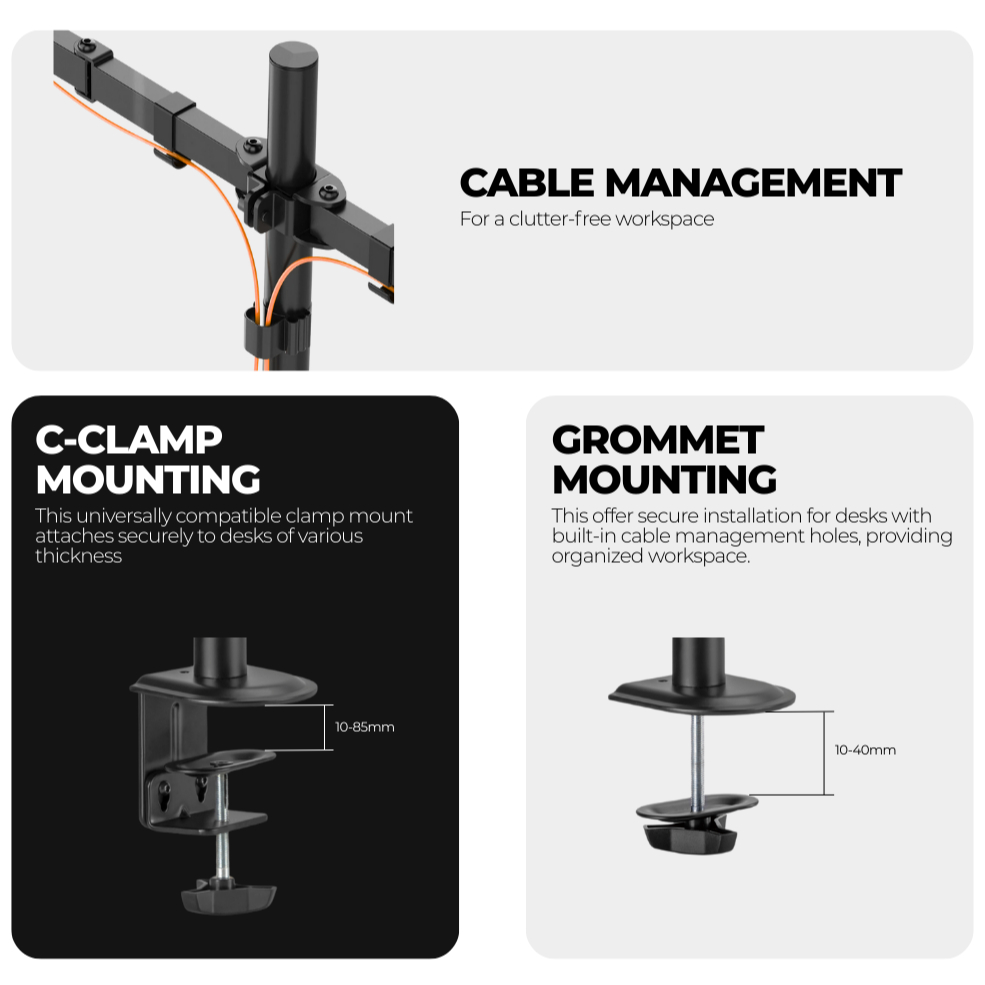 CABLE MANAGEMENT
For a clutter-free workspace

C-CLAMP MOUNTING
This universally compatible clamp mount attaches securely to desks of various thickness

10-85mm

GROMMET MOUNTING
This offer secure installation for desks with built-in cable management holes, providing organized workspace.

10-40mm