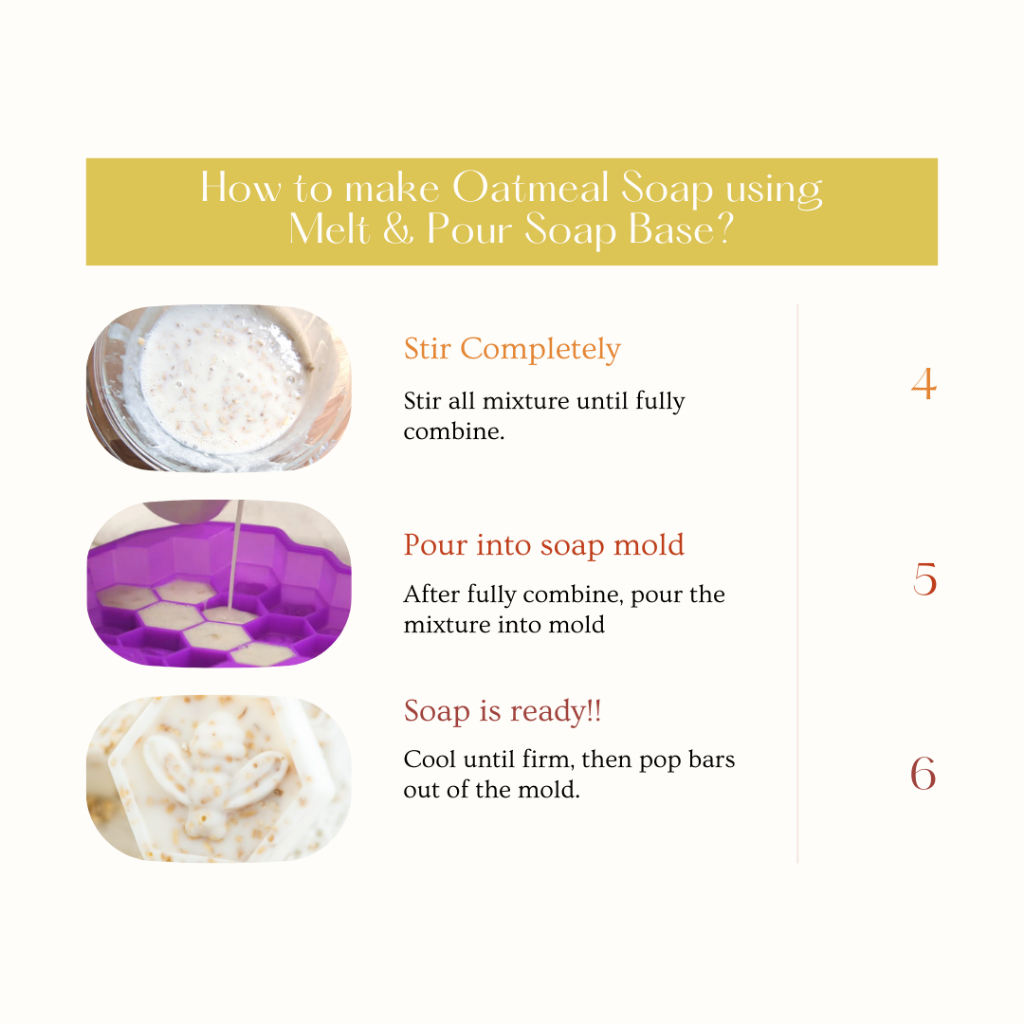 How to make Oatmeal Soap using Melt & Pour Soap Base?

Stir Completely

Stir all mixture until fully combine.

4

Pour into soap mold

After fully combine, pour the mixture into mold

5

Soap is ready!!

Cool until firm, then pop bars out of the mold.

6