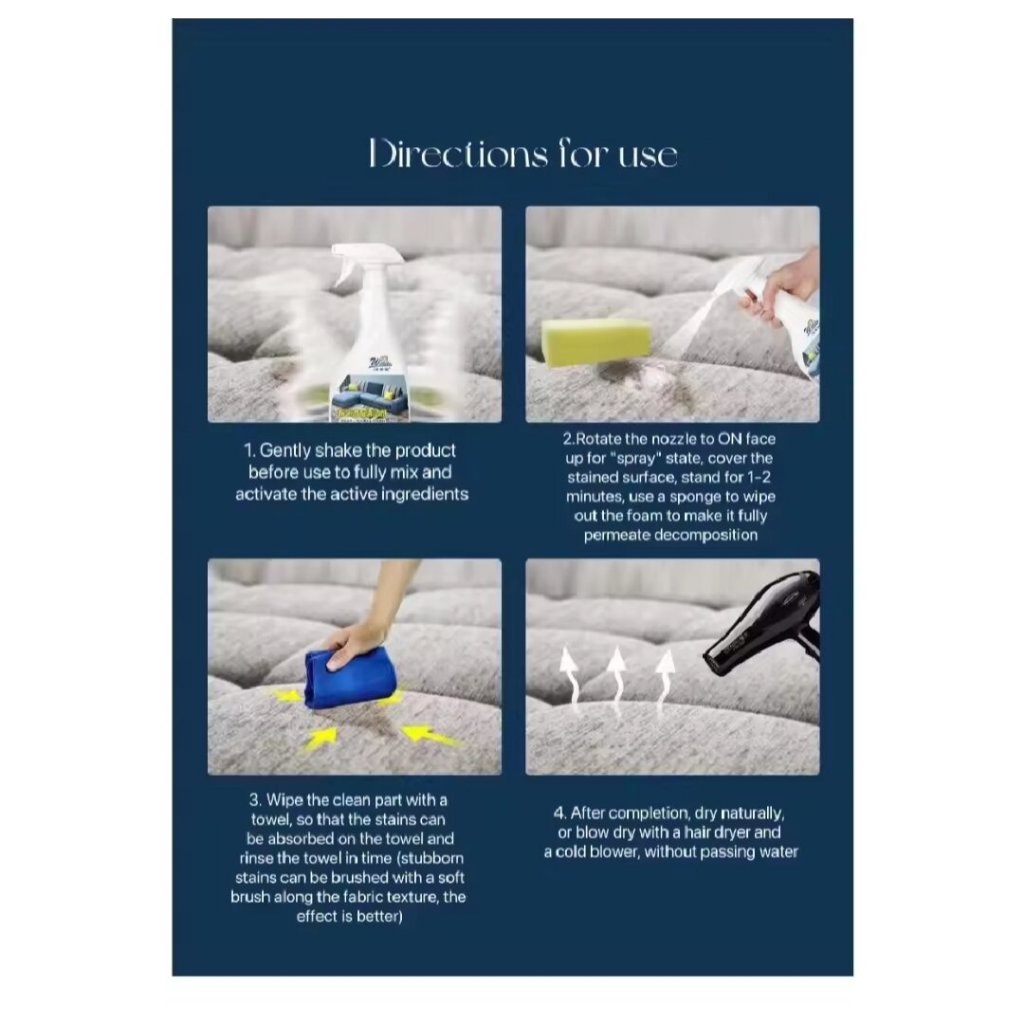 Directions for use

1. Gently shake the product before use to fully mix and activate the active ingredients

2.Rotate the nozzle to ON face up for "spray" state, cover the stained surface, stand for 1-2 minutes, use a sponge to wipe out the foam to make it fully permeate decomposition

3. Wipe the clean part with a towel, so that the stains can be absorbed on the towel and rinse the towel in time (stubborn stains can be brushed with a soft brush along the fabric texture, the effect is better)

4. After completion, dry naturally, or blow dry with a hair dryer and a cold blower, without passing water