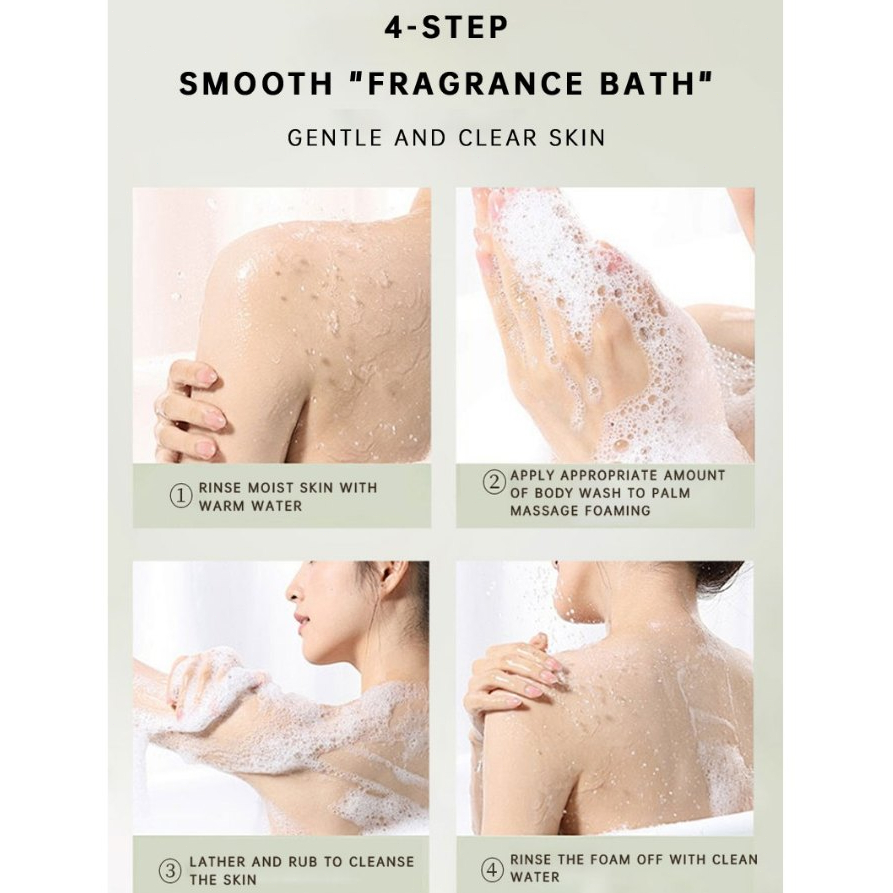 4-STEP

SMOOTH "FRAGRANCE BATH"

GENTLE AND CLEAR SKIN

① RINSE MOIST SKIN WITH WARM WATER

② APPLY APPROPRIATE AMOUNT OF BODY WASH TO PALM MASSAGE FOAMING

③ LATHER AND RUB TO CLEANSE THE SKIN

④ RINSE THE FOAM OFF WITH CLEAN WATER