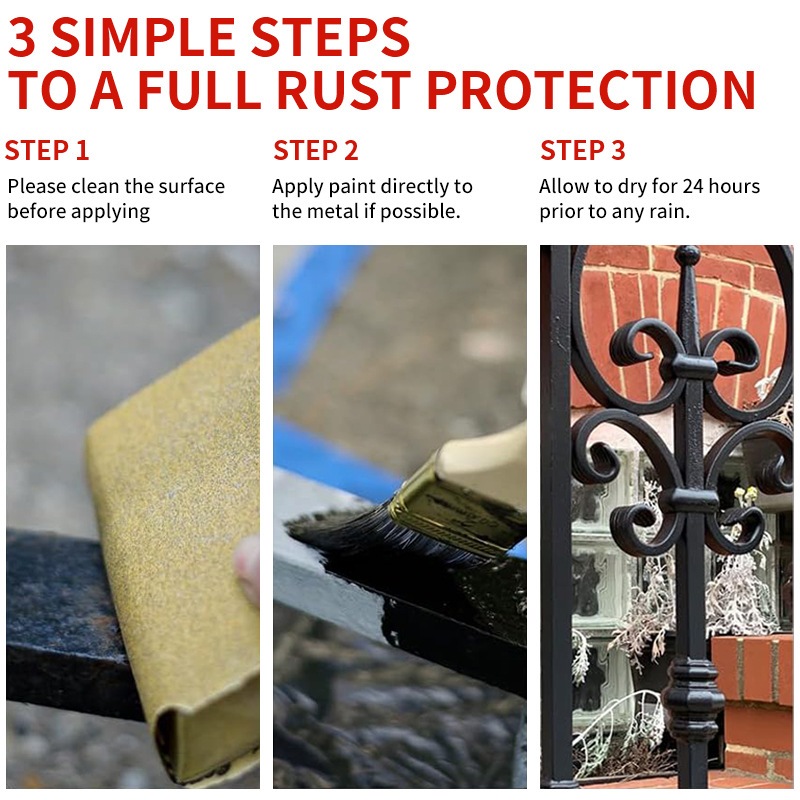 3 SIMPLE STEPS
TO A FULL RUST PROTECTION

STEP 1
Please clean the surface before applying

STEP 2
Apply paint directly to the metal if possible.

STEP 3
Allow to dry for 24 hours prior to any rain.